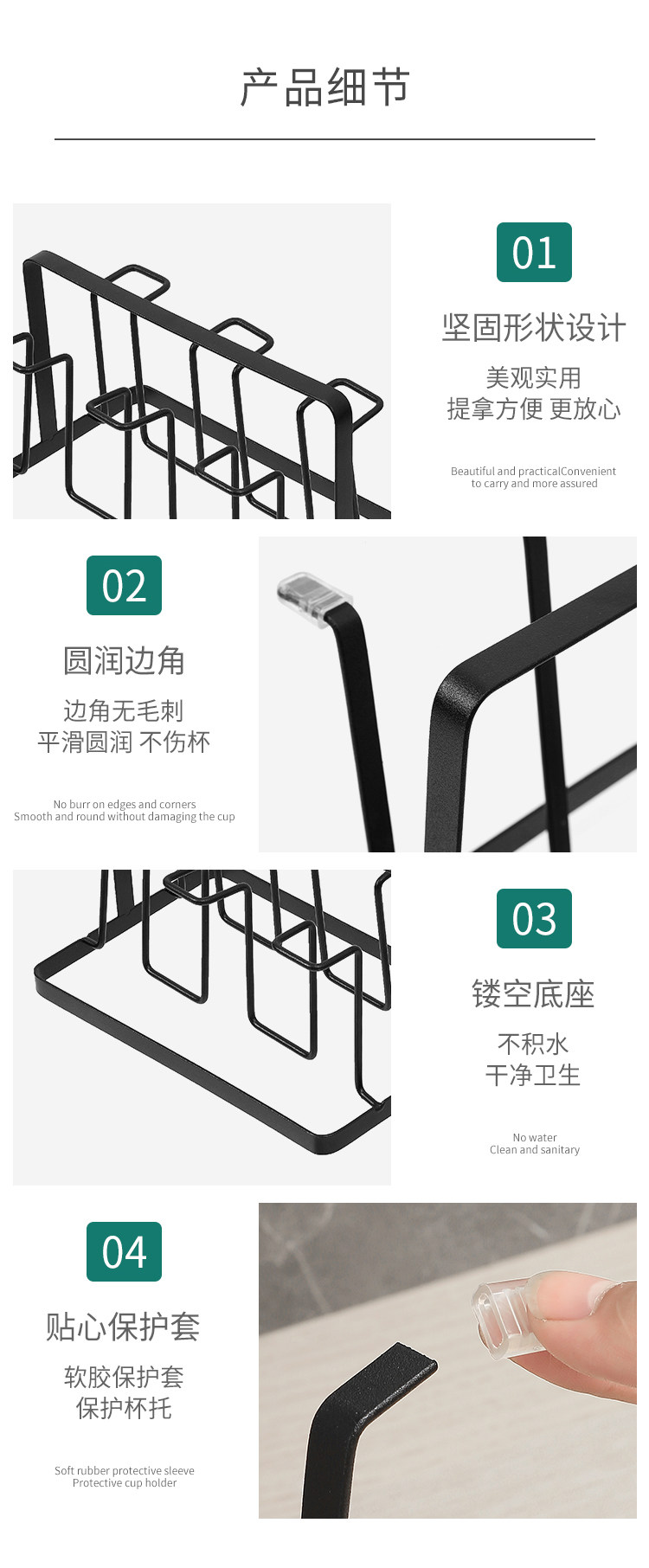 产品细节

01

坚固形状设计

美观实用
提拿方便 更放心

Beautiful and practicalConvenient to carry and more assured

02

圆润边角

边角无毛刺
平滑圆润 不伤杯

No burr on edges and corners
Smooth and round without damaging the cup

03

镂空底座

不积水
干净卫生

No water
Clean and sanitary

04

贴心保护套

软胶保护套
保护杯托

Soft rubber protective sleeve
Protective cup holder