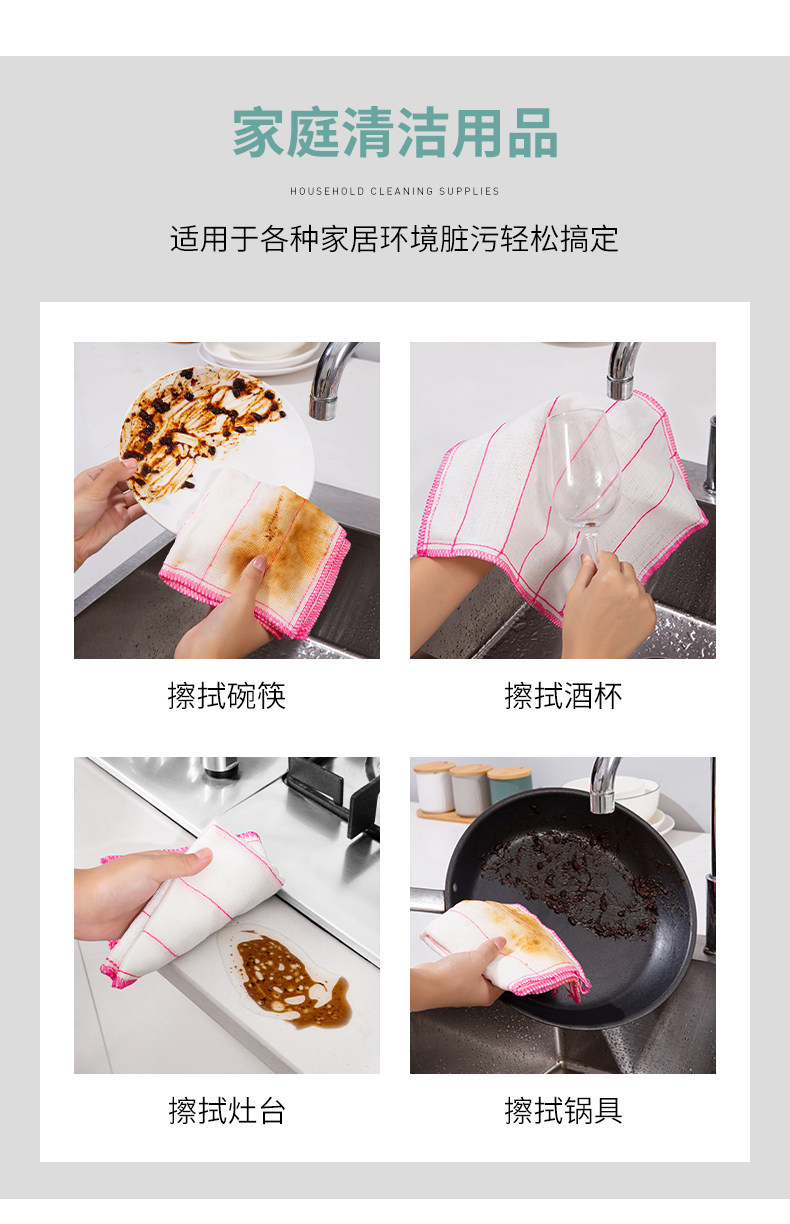 家庭清洁用品

HOUSEHOLD CLEANING SUPPLIES

适用于各种家居环境脏污轻松搞定

擦拭碗筷

擦拭酒杯

擦拭灶台

擦拭锅具