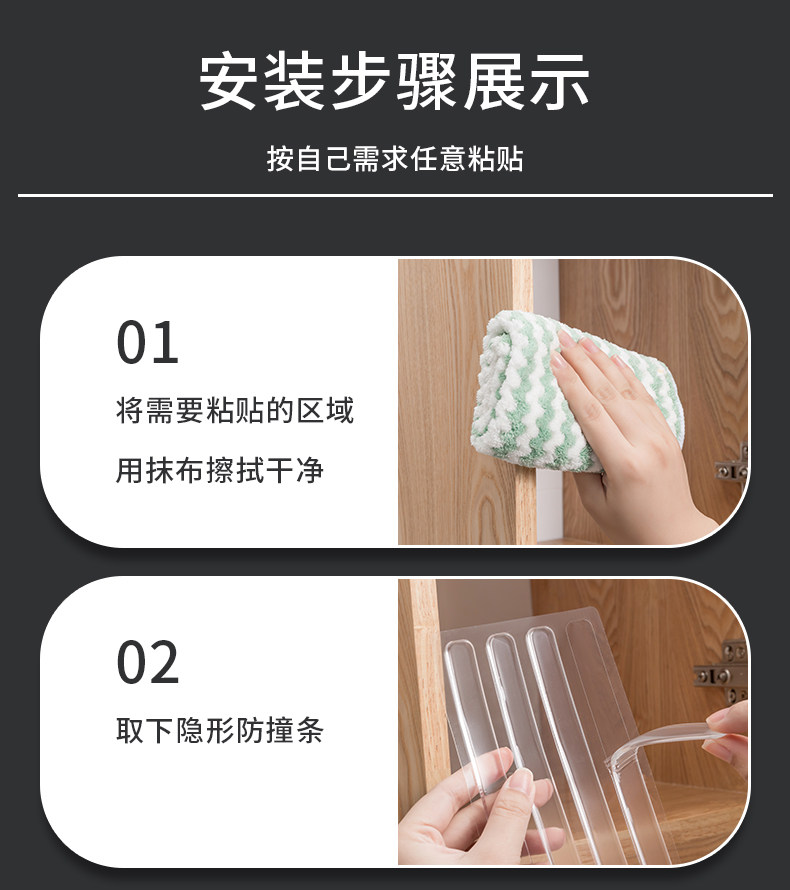 安装步骤展示

按自己需求任意粘贴

01

将需要粘贴的区域

用抹布擦拭干净

02

取下隐形防撞条