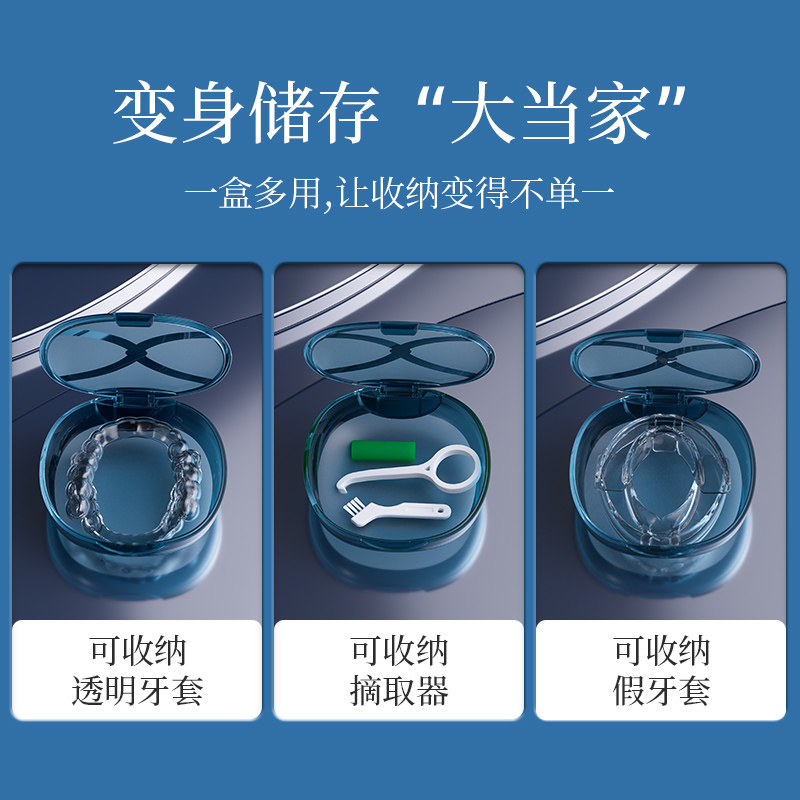 变身储存“大当家”

一盒多用,让收纳变得不单一

可收纳
透明牙套

可收纳
摘取器

可收纳
假牙套