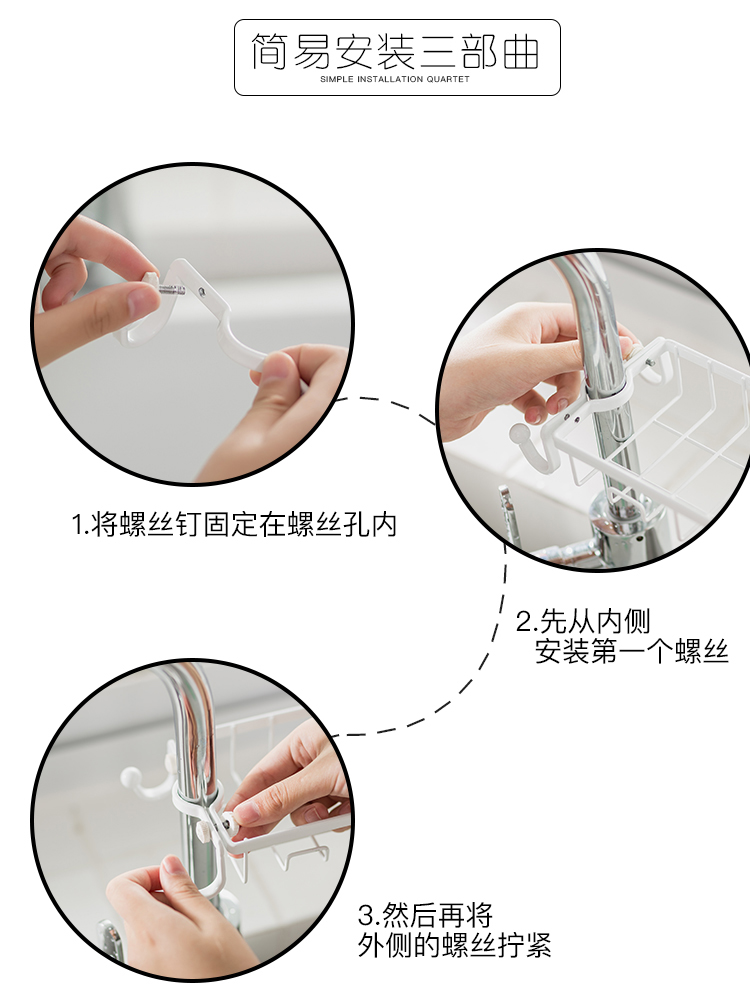 简易安装三部曲
SIMPLE INSTALLATION QUARTET

1.将螺丝钉固定在螺丝孔内

2.先从内侧
安装第一个螺丝

3.然后再将
外侧的螺丝拧紧