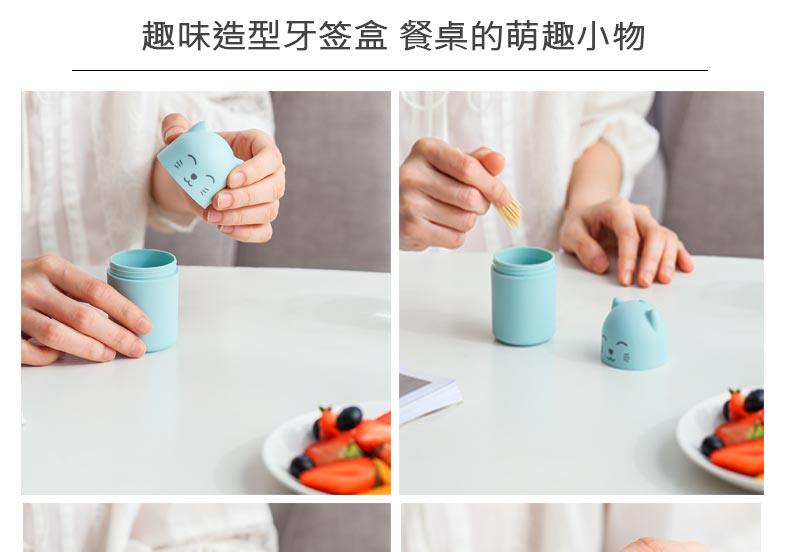 趣味造型牙签盒 餐桌的萌趣小物