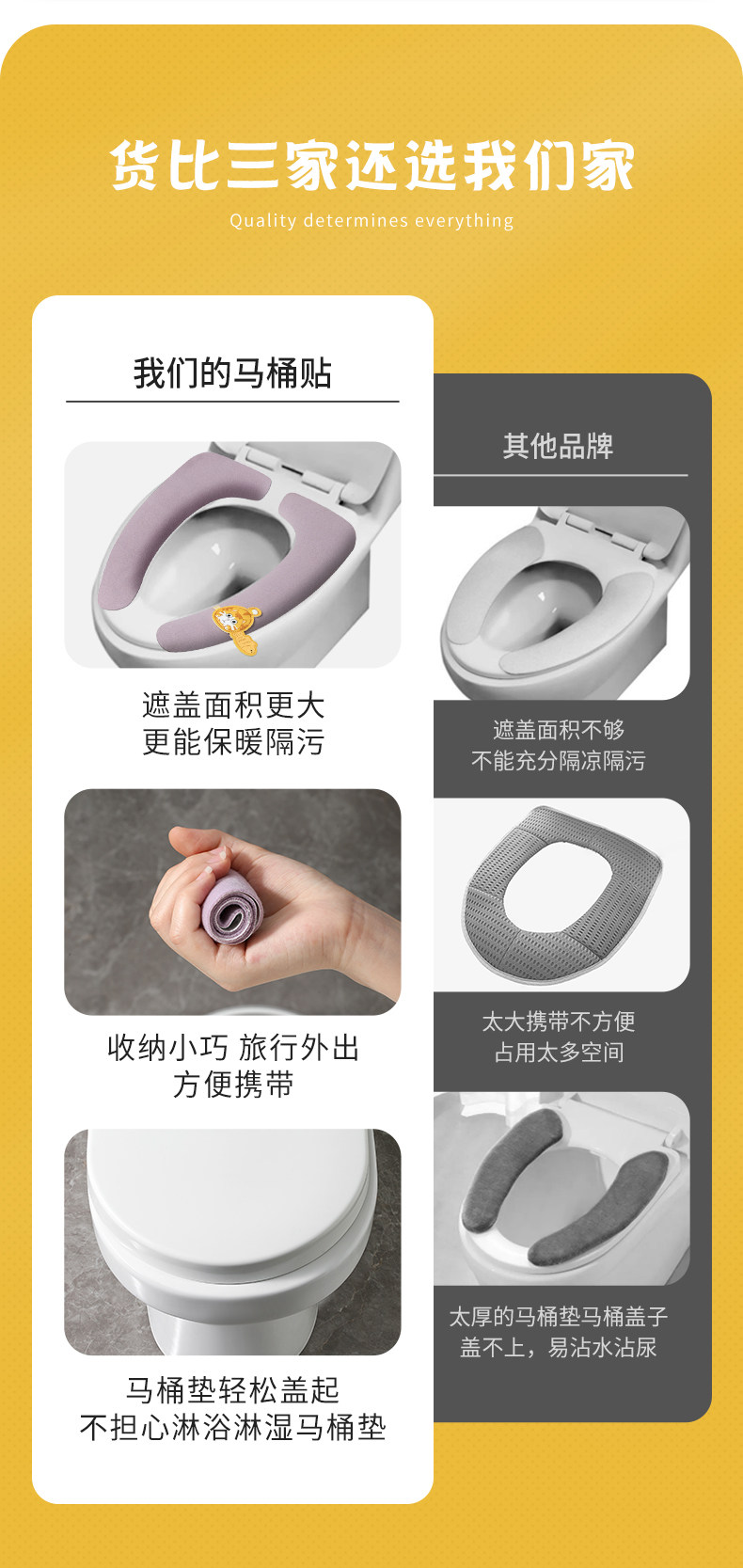 货比三家还选我们家
Quality determines everything

我们的马桶贴

遮盖面积更大
更能保暖隔污

收纳小巧 旅行外出
方便携带

马桶垫轻松盖起
不担心淋浴淋湿马桶垫

其他品牌

遮盖面积不够
不能充分隔凉隔污

太大携带不方便
占用太多空间

太厚的马桶垫马桶盖子
盖不上，易沾水沾尿