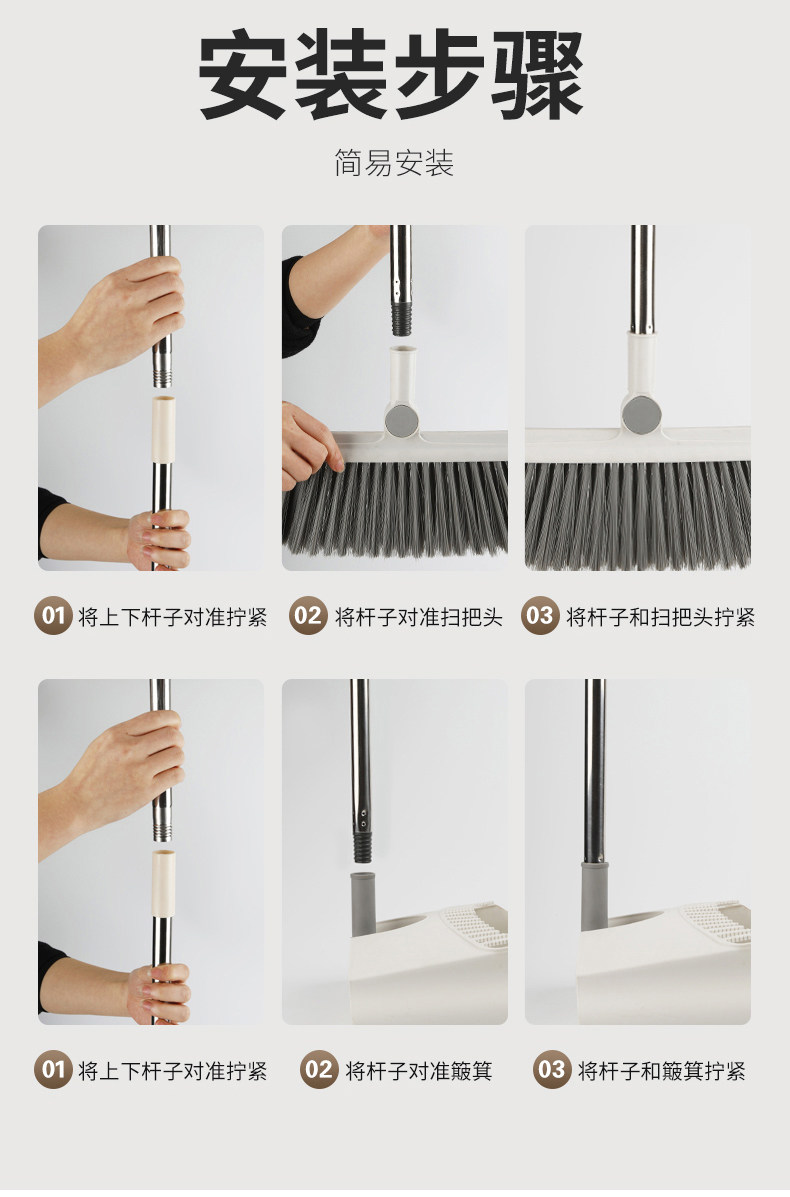 安装步骤

简易安装

01 将上下杆子对准拧紧

02 将杆子对准扫把头

03 将杆子和扫把头拧紧

01 将上下杆子对准拧紧

02 将杆子对准簸箕

03 将杆子和簸箕拧紧