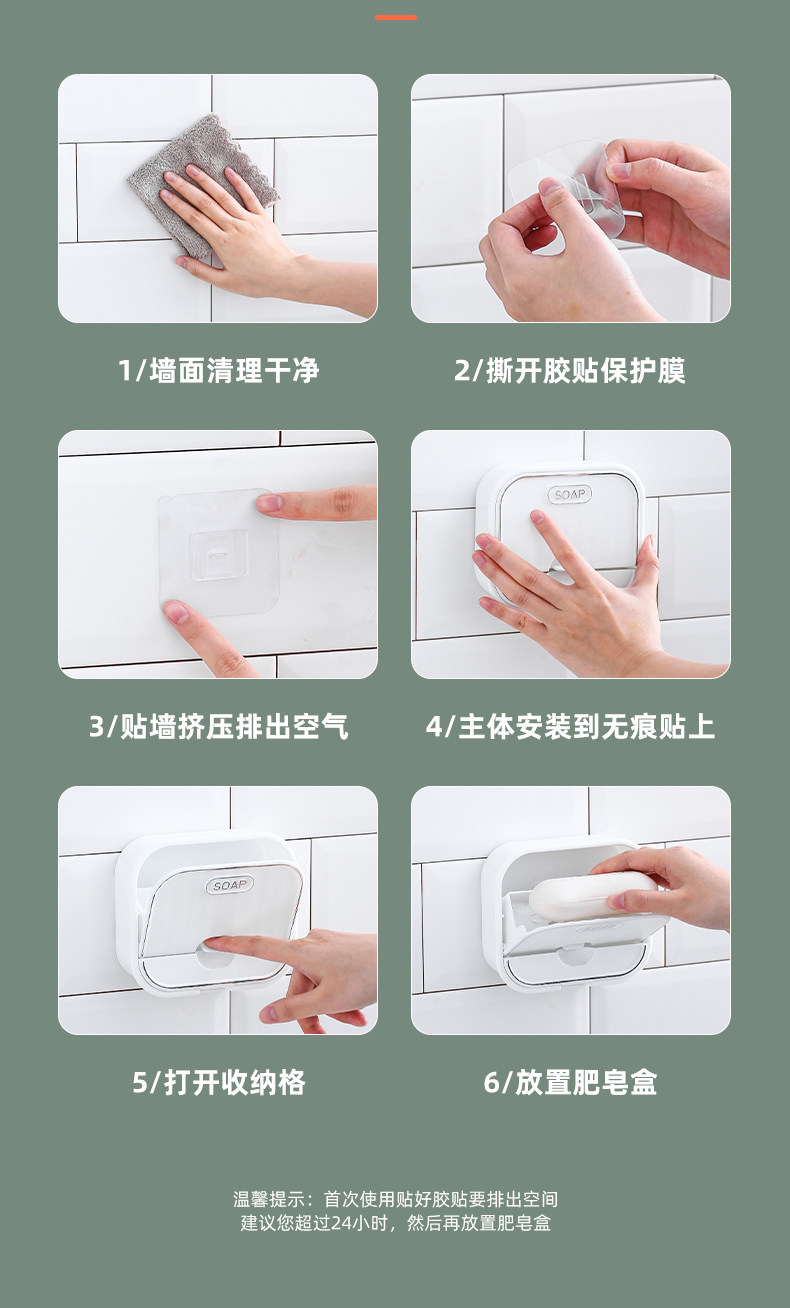 1/墙面清理干净

2/撕开胶贴保护膜

3/贴墙挤压排出空气

SOAP

4/主体安装到无痕贴上

SOAP

5/打开收纳格

6/放置肥皂盒

温馨提示：首次使用贴好胶贴要排出空间
建议您超过24小时，然后再放置肥皂盒