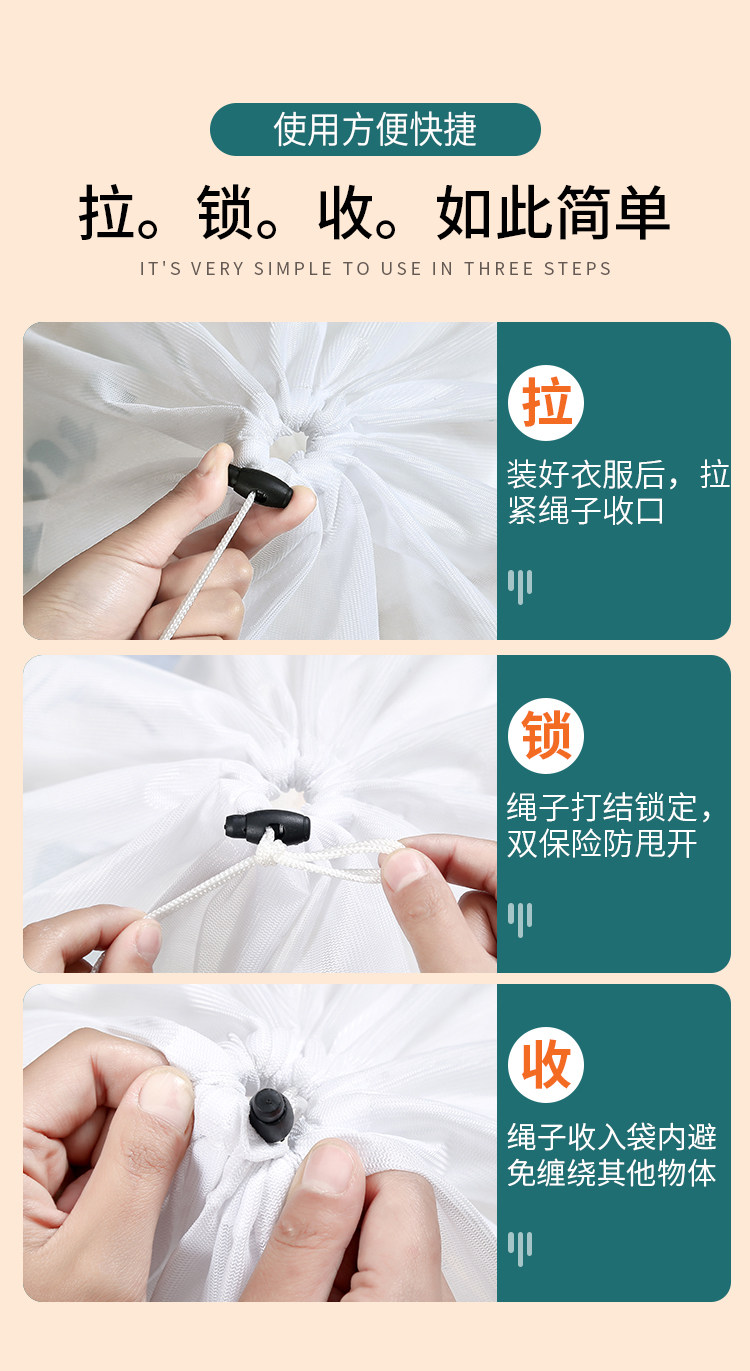 使用方便快捷

拉。锁。收。如此简单

IT'S VERY SIMPLE TO USE IN THREE STEPS

拉

装好衣服后，拉紧绳子收口

锁

绳子打结锁定，双保险防甩开

收

绳子收入袋内避免缠绕其他物体