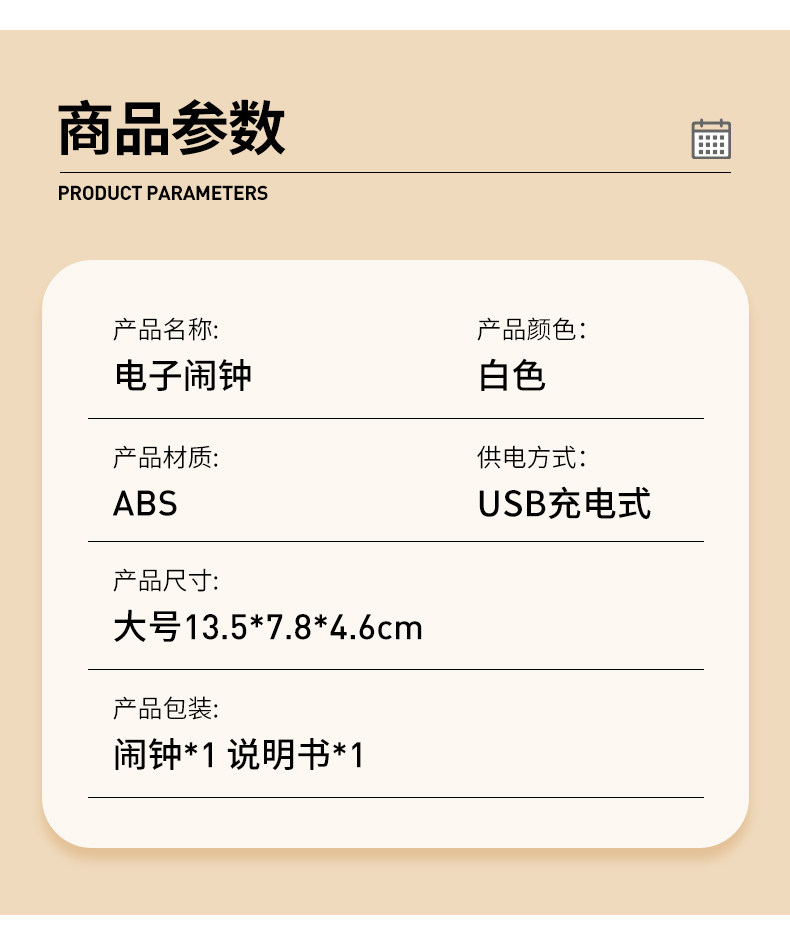 商品参数

PRODUCT PARAMETERS

产品名称:
电子闹钟

产品颜色:
白色

产品材质:
ABS

供电方式:
USB充电式

产品尺寸:
大号13.5*7.8*4.6cm

产品包装:
闹钟*1 说明书*1