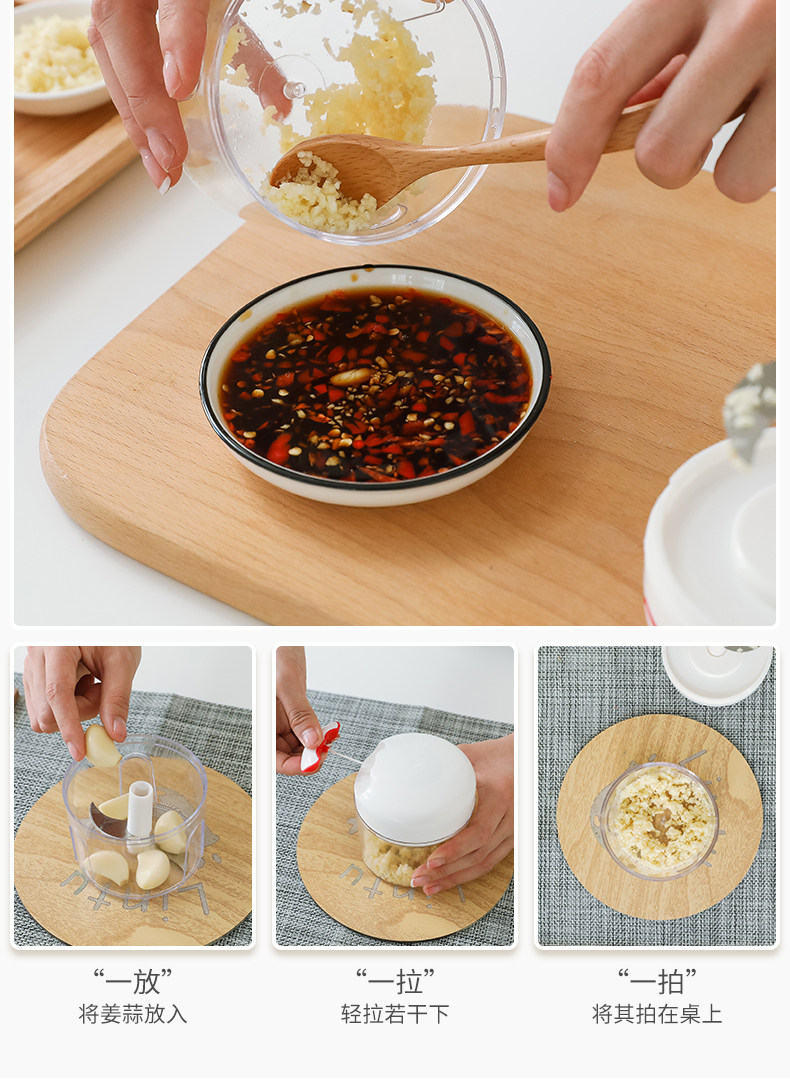 “一放”
将姜蒜放入

“一拉”
轻拉若干下

“一拍”
将其拍在桌上