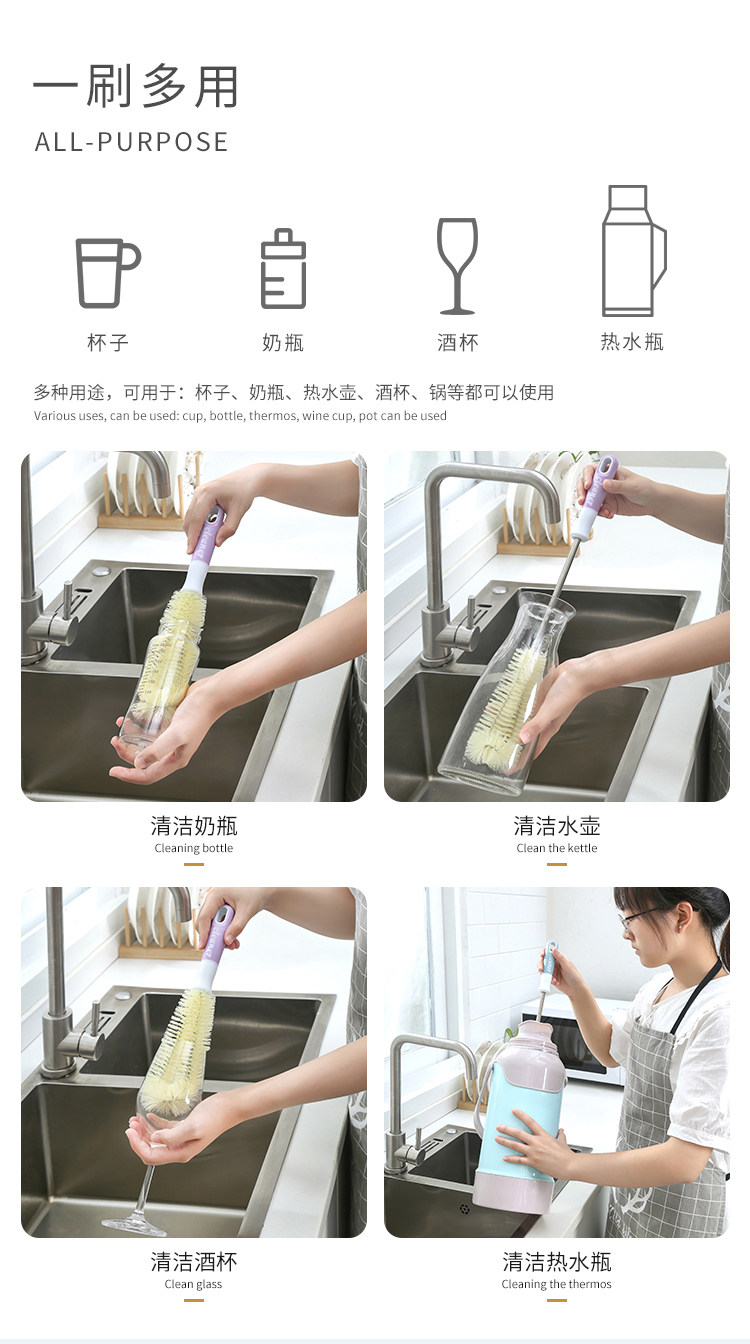 一刷多用
ALL-PURPOSE

杯子

奶瓶

酒杯

热水瓶

多种用途，可用于：杯子、奶瓶、热水壶、酒杯、锅等都可以使用
Various uses, can be used: cup, bottle, thermos, wine cup, pot can be used

清洁奶瓶
Cleaning bottle

清洁水壶
Clean the kettle

清洁酒杯
Clean glass

清洁热水瓶
Cleaning the thermos