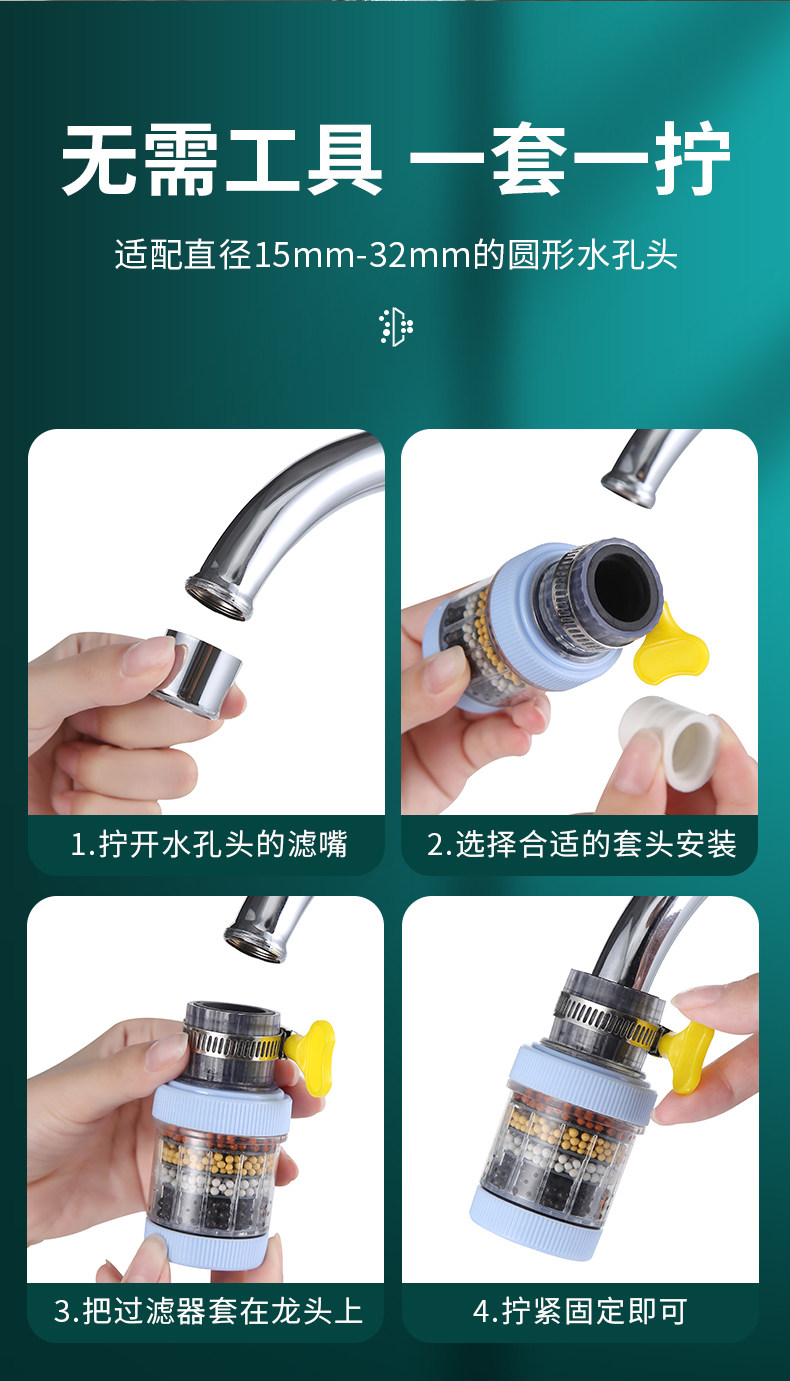 无需工具 一套一拧

适配直径15mm-32mm的圆形水孔头

1.拧开水孔头的滤嘴

2.选择合适的套头安装

3.把过滤器套在龙头上

4.拧紧固定即可