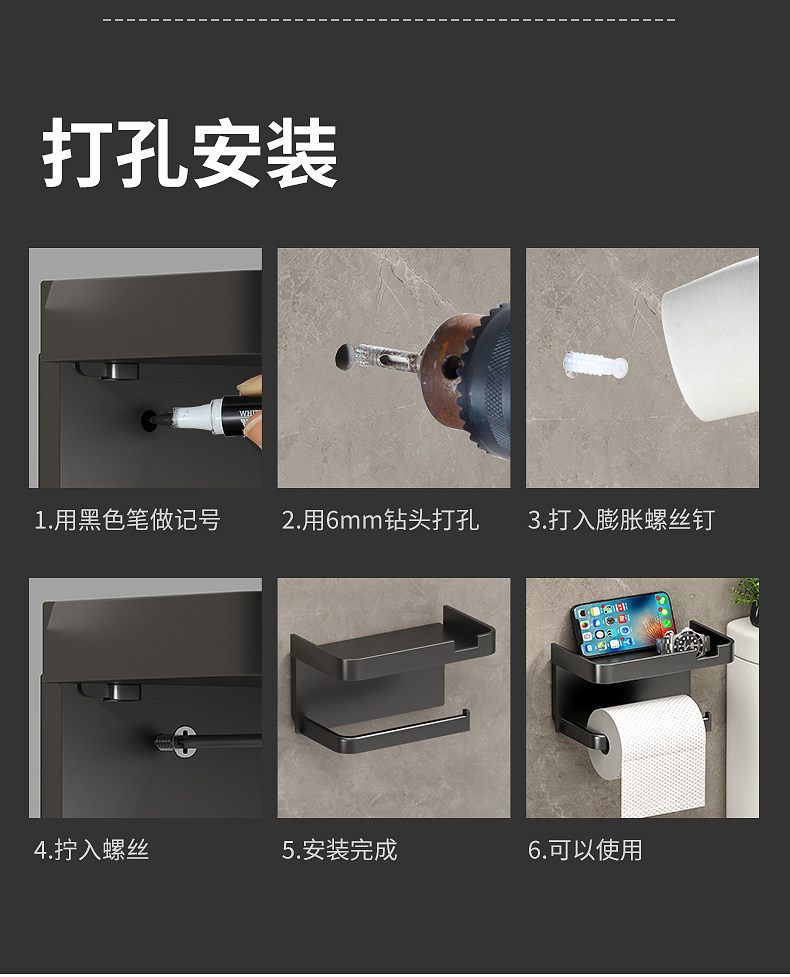 打孔安装

1.用黑色笔做记号

2.用6mm钻头打孔

3.打入膨胀螺丝钉

4.拧入螺丝

5.安装完成

6.可以使用