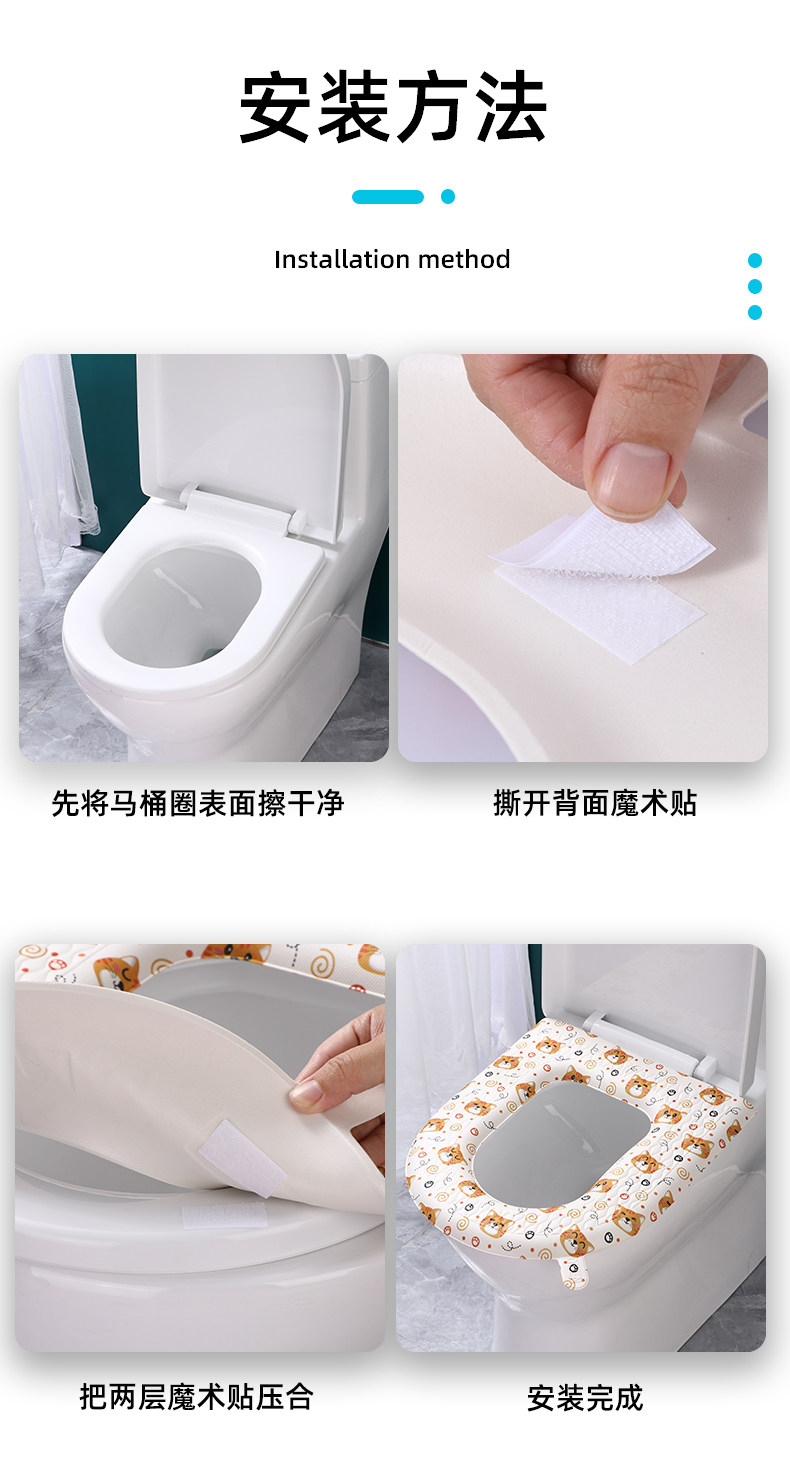 安装方法

Installation method

先将马桶圈表面擦干净

撕开背面魔术贴

把两层魔术贴压合

安装完成