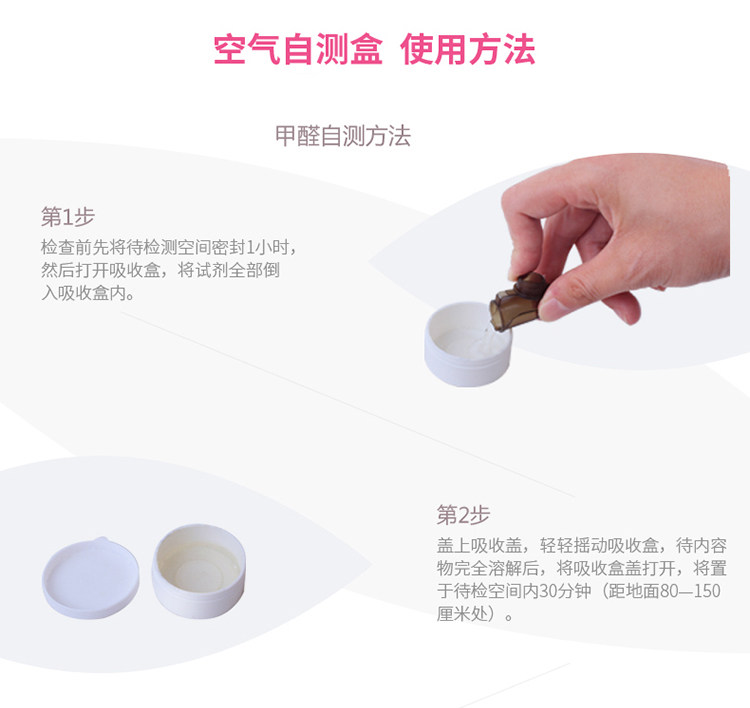 空气自测盒 使用方法

甲醛自测方法

第1步

检查前先将待检测空间密封1小时，然后打开吸收盒，将试剂全部倒入吸收盒内。

第2步

盖上吸收盖，轻轻摇动吸收盒，待内容物完全溶解后，将吸收盒盖打开，将置于待检空间内30分钟（距地面80—150厘米处）。