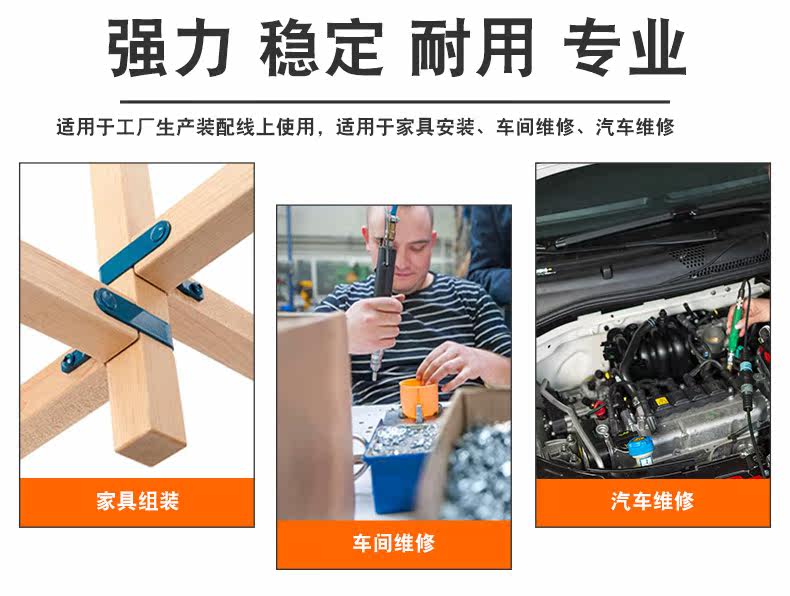 强力 稳定 耐用 专业

适用于工厂生产装配线上使用，适用于家具安装、车间维修、汽车维修

家具组装

车间维修

汽车维修