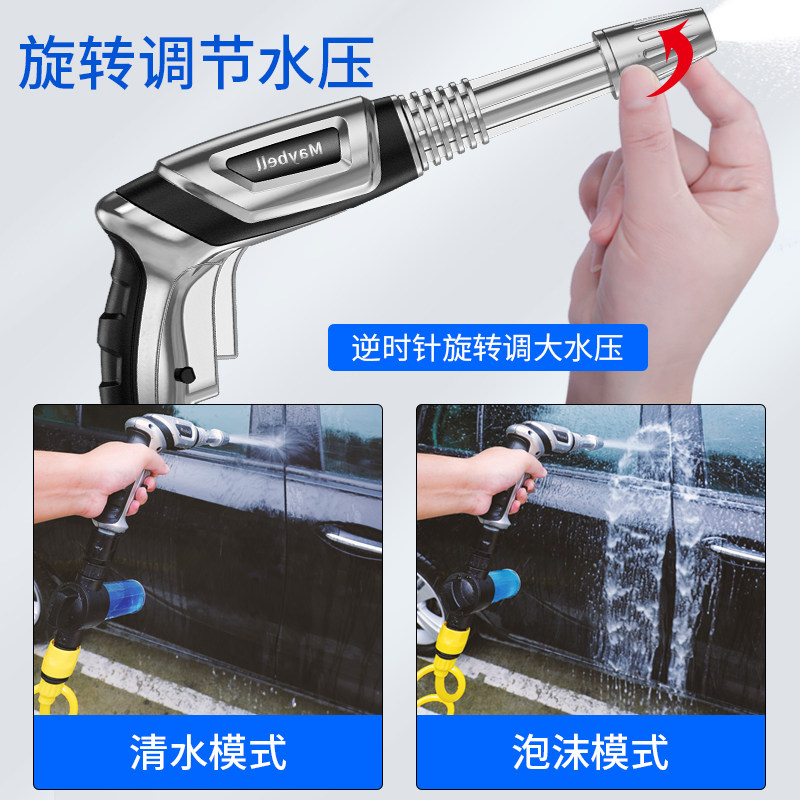 旋转调节水压

Maybell

逆时针旋转调大水压

清水模式

泡沫模式