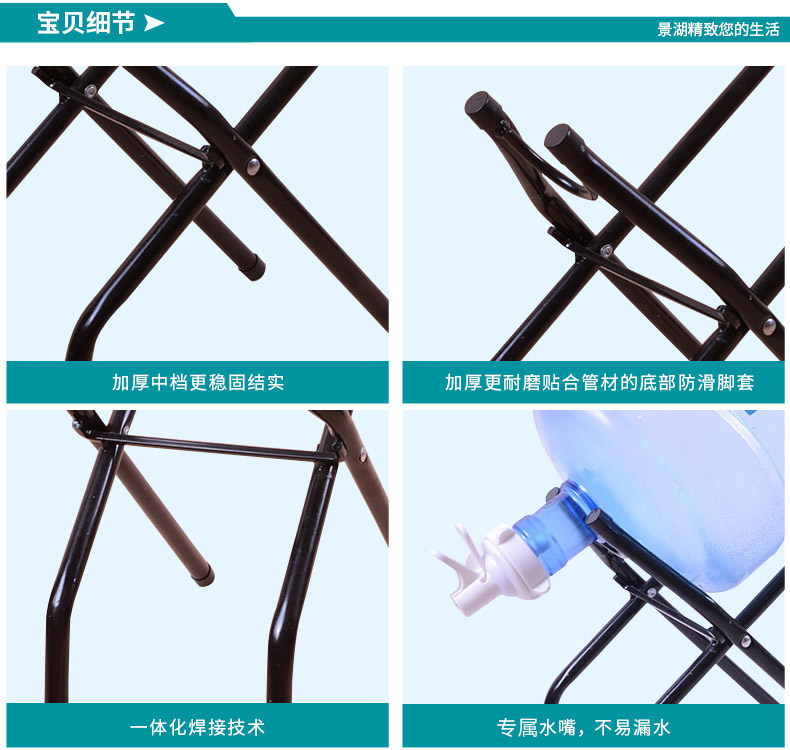 宝贝细节

景湖精致您的生活

加厚中档更稳固结实

加厚更耐磨贴合管材的底部防滑脚套

一体化焊接技术

专属水嘴，不易漏水