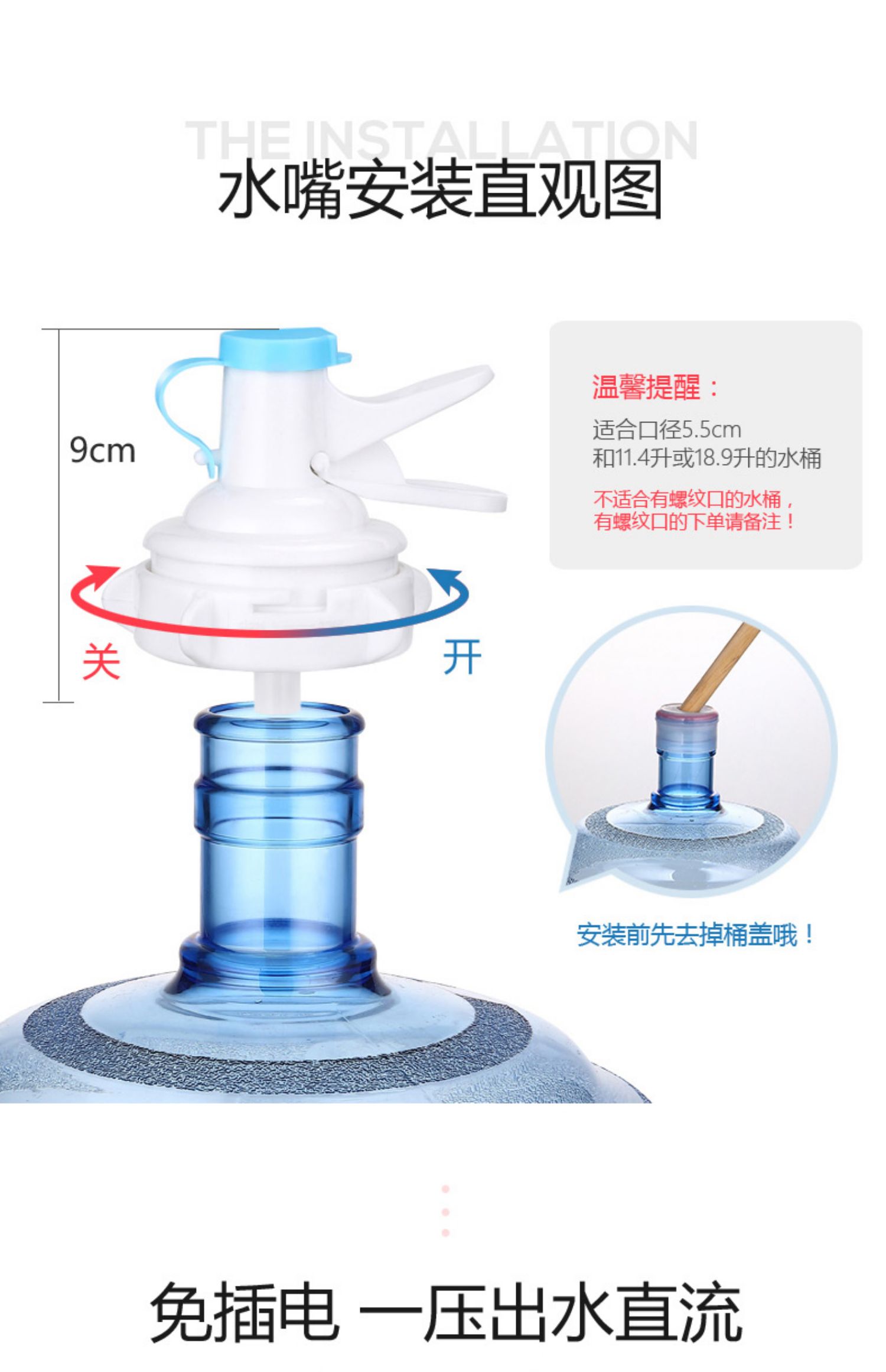 THE INSTALLATION
水嘴安装直观图

9cm

关

开

温馨提醒：
适合口径5.5cm
和11.4升或18.9升的水桶

不适合有螺纹口的水桶，
有螺纹口的下单请备注！

安装前先去掉桶盖哦！

免插电 一压出水直流