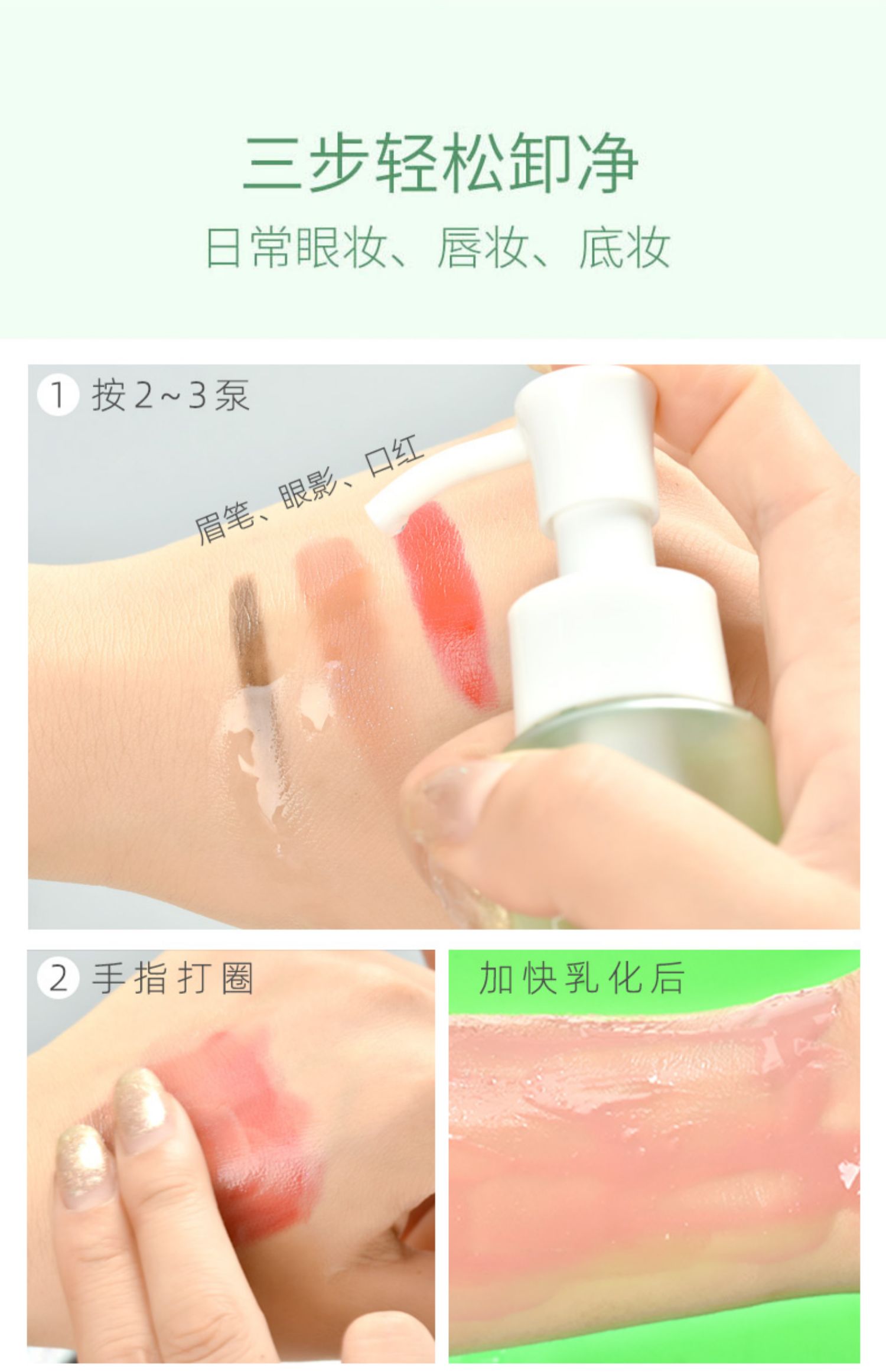 三步轻松卸净
日常眼妆、唇妆、底妆

1 按2~3泵

眉笔、眼影、口红

2 手指打圈

加快乳化后