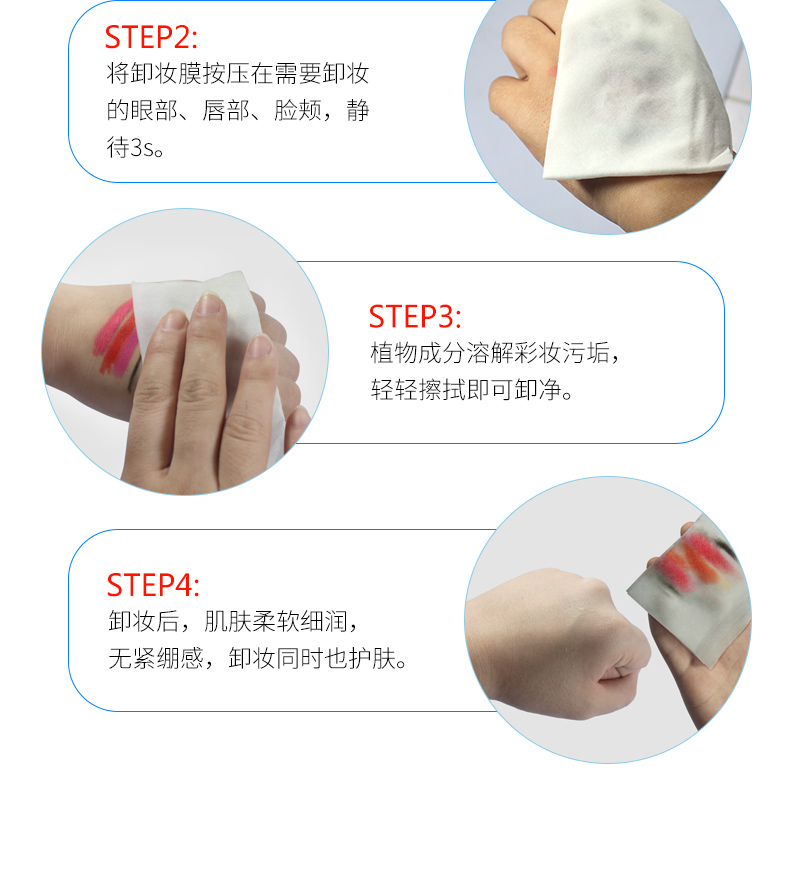 STEP2:
将卸妆膜按压在需要卸妆的眼部、唇部、脸颊，静待3s。

STEP3:
植物成分溶解彩妆污垢，轻轻擦拭即可卸净。

STEP4:
卸妆后，肌肤柔软细润，无紧绷感，卸妆同时也护肤。