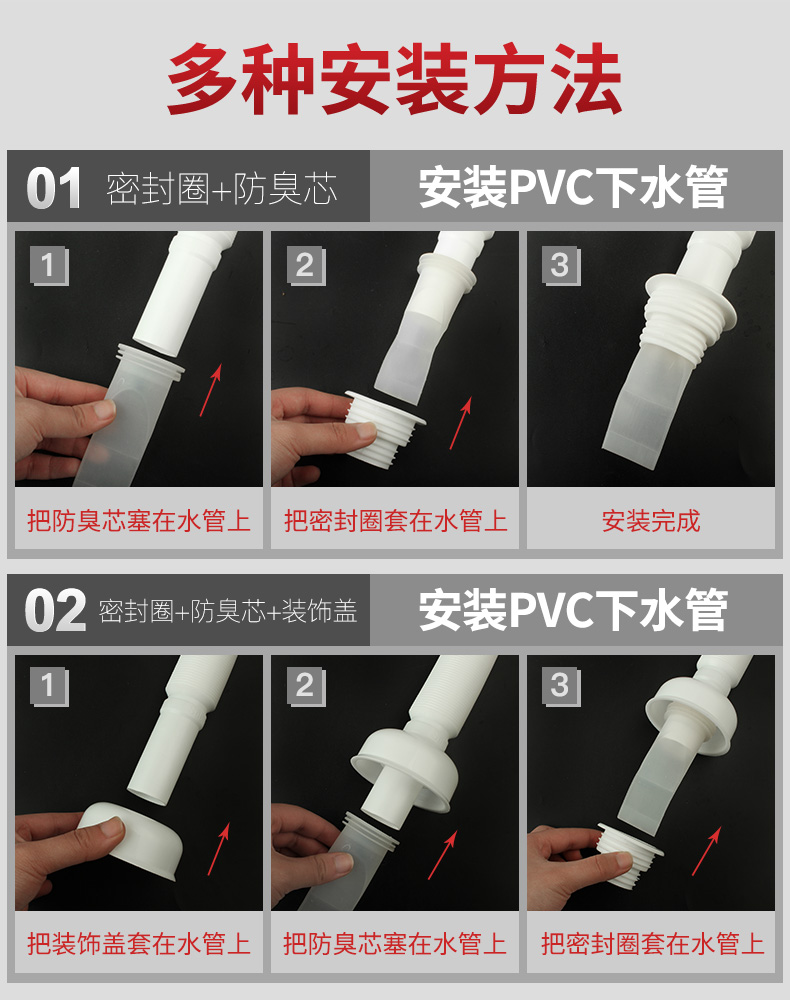 多种安装方法

01 密封圈+防臭芯 安装PVC下水管

1
把防臭芯塞在水管上

2
把密封圈套在水管上

3
安装完成

02 密封圈+防臭芯+装饰盖 安装PVC下水管

1
把装饰盖套在水管上

2
把防臭芯塞在水管上

3
把密封圈套在水管上