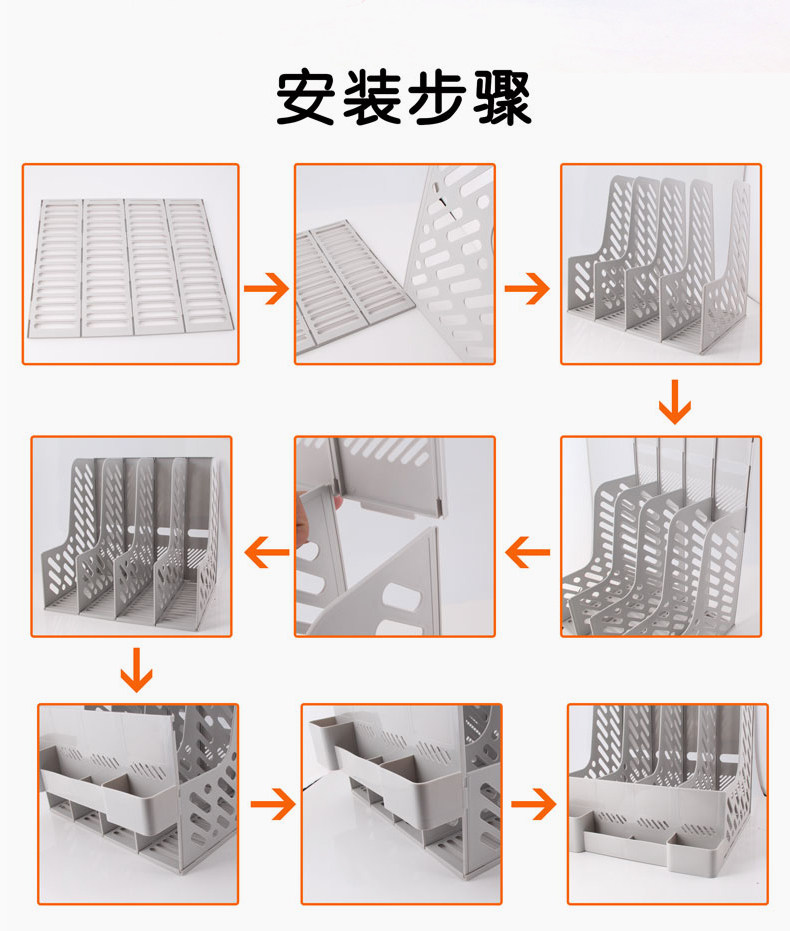 安装步骤