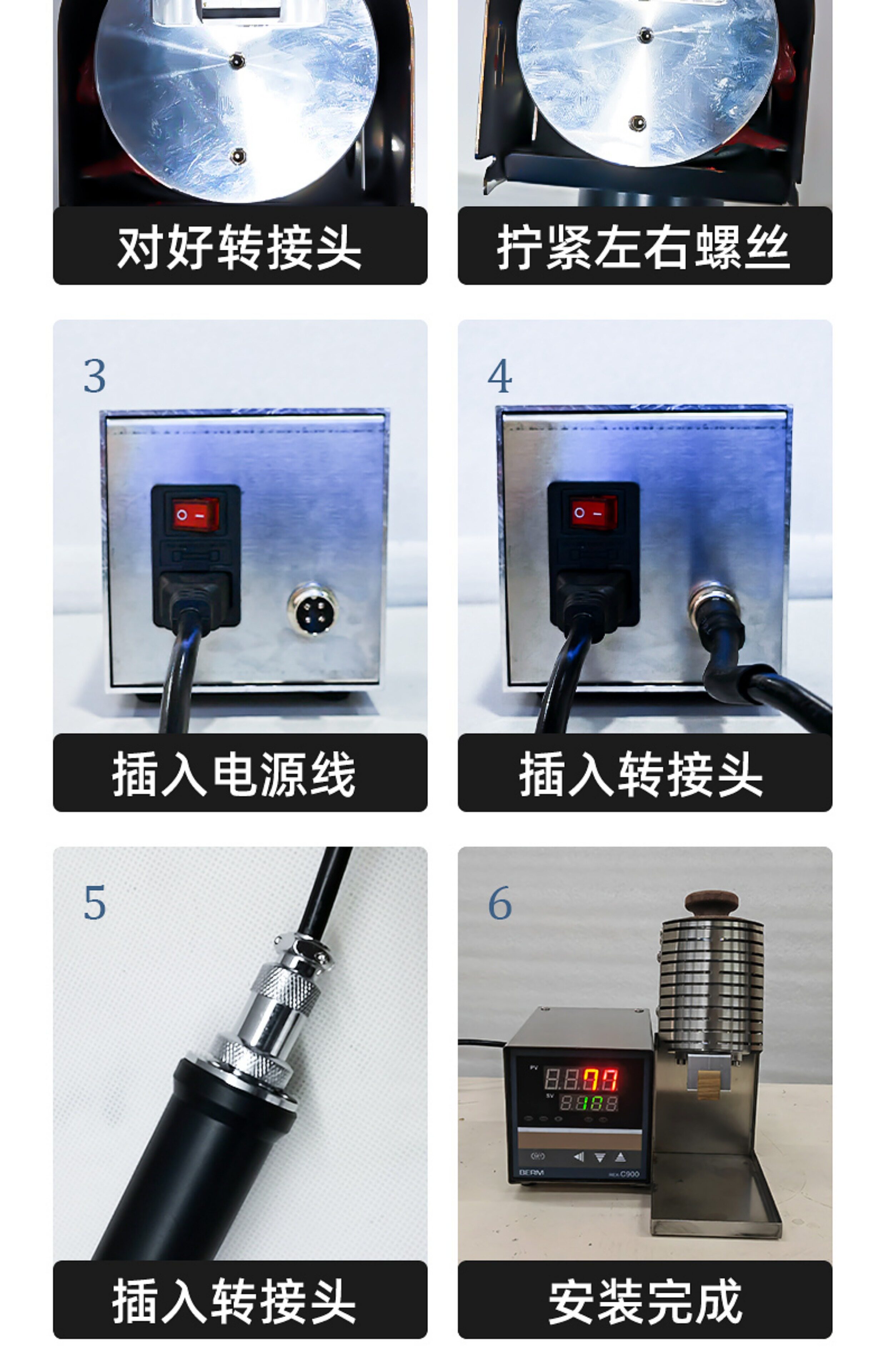 对好转接头

拧紧左右螺丝

3

插入电源线

4

插入转接头

5

插入转接头

6

PV

SV

BERM

REX-C900

安装完成