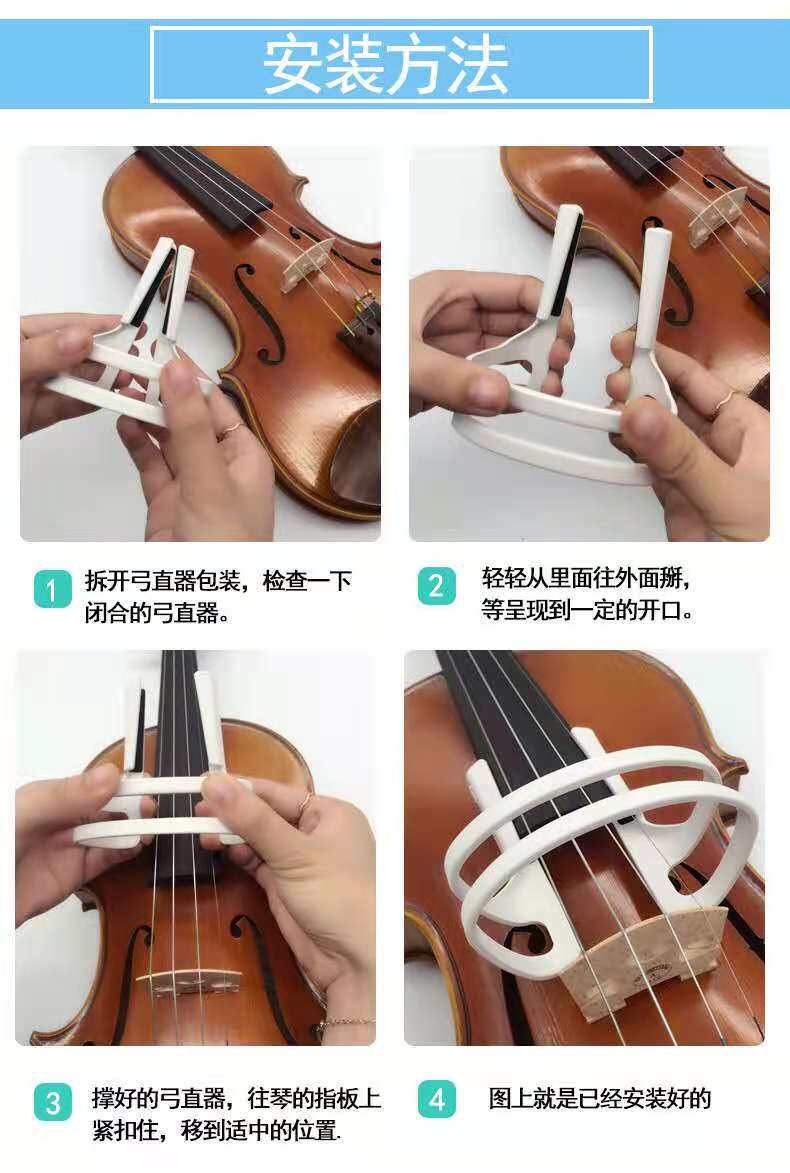 安装方法

1 拆开弓直器包装，检查一下闭合的弓直器。

2 轻轻从里面往外面掰，等呈现到一定的开口。

3 撑好的弓直器，往琴的指板上紧扣住，移到适中的位置.

4 图上就是已经安装好的