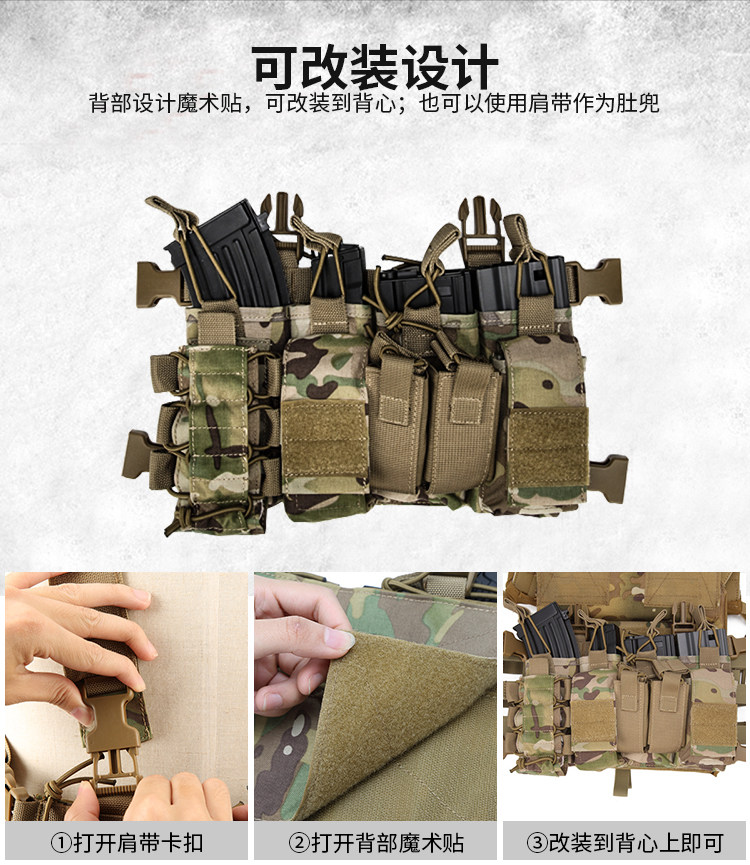 可改装设计

背部设计魔术贴，可改装到背心；也可以使用肩带作为肚兜

①打开肩带卡扣

②打开背部魔术贴

③改装到背心上即可