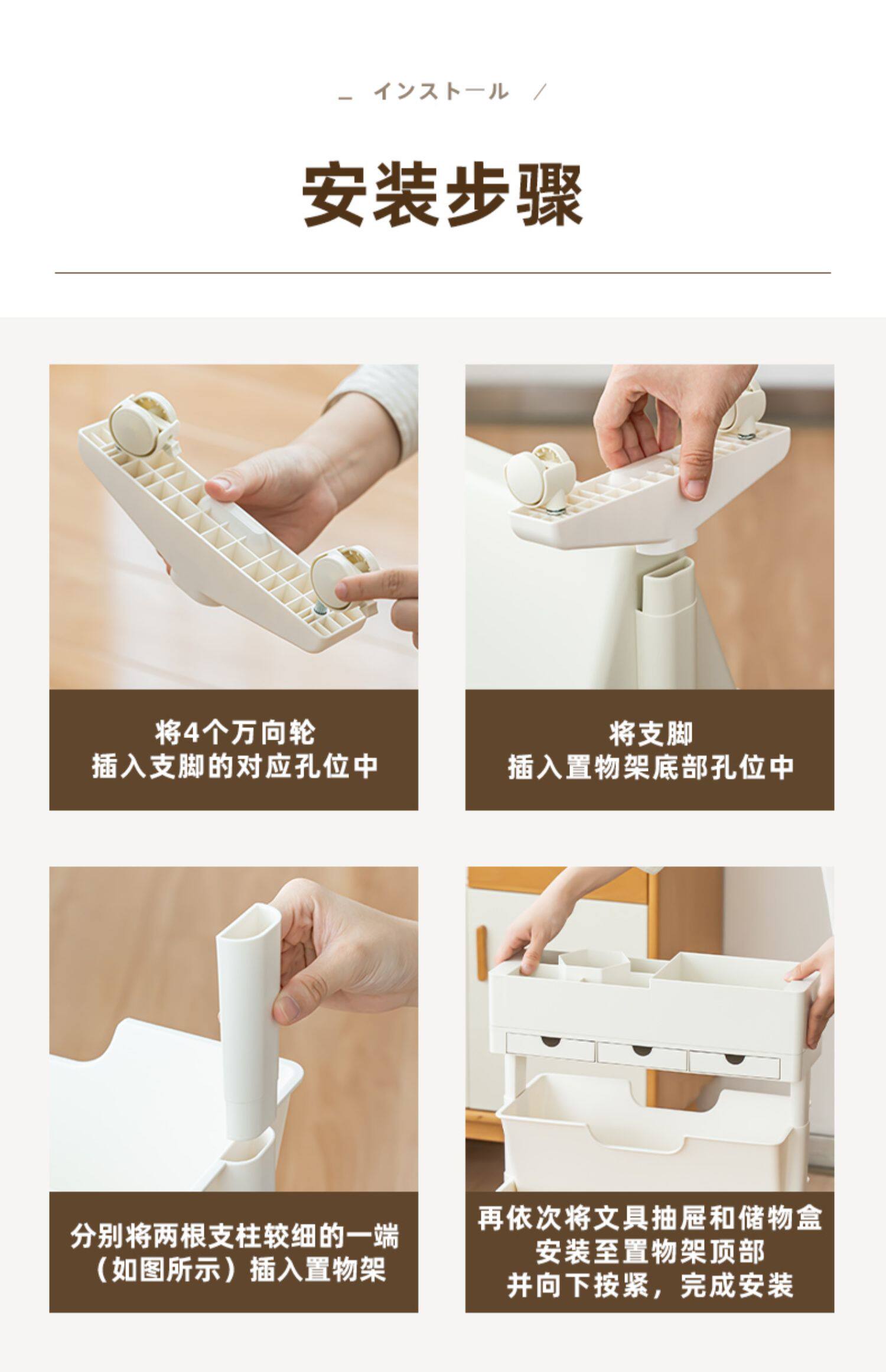 _ インストール /

安装步骤

将4个万向轮
插入支脚的对应孔位中

将支脚
插入置物架底部孔位中

分别将两根支柱较细的一端
（如图所示）插入置物架

再依次将文具抽屉和储物盒
安装至置物架顶部
并向下按紧，完成安装