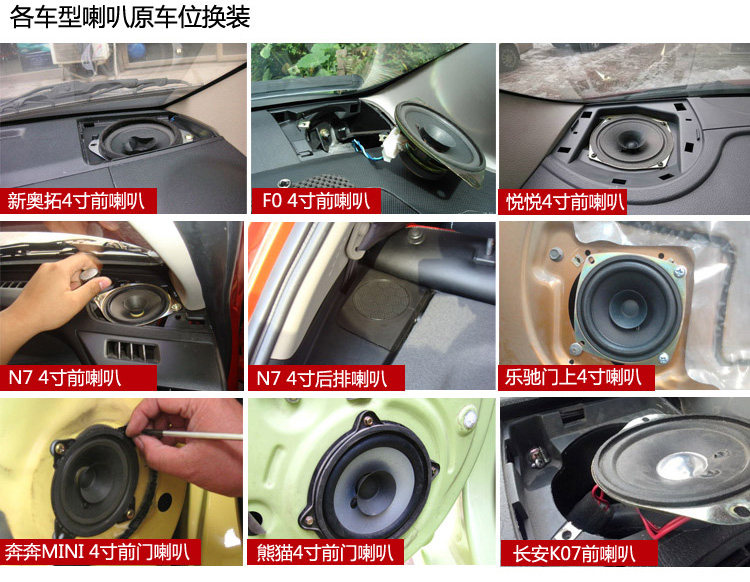 各车型喇叭原车位换装

新奥拓4寸前喇叭

F0 4寸前喇叭

悦悦4寸前喇叭

N7 4寸前喇叭

N7 4寸后排喇叭

乐驰门上4寸喇叭

奔奔MINI 4寸前门喇叭

熊猫4寸前门喇叭

长安K07前喇叭