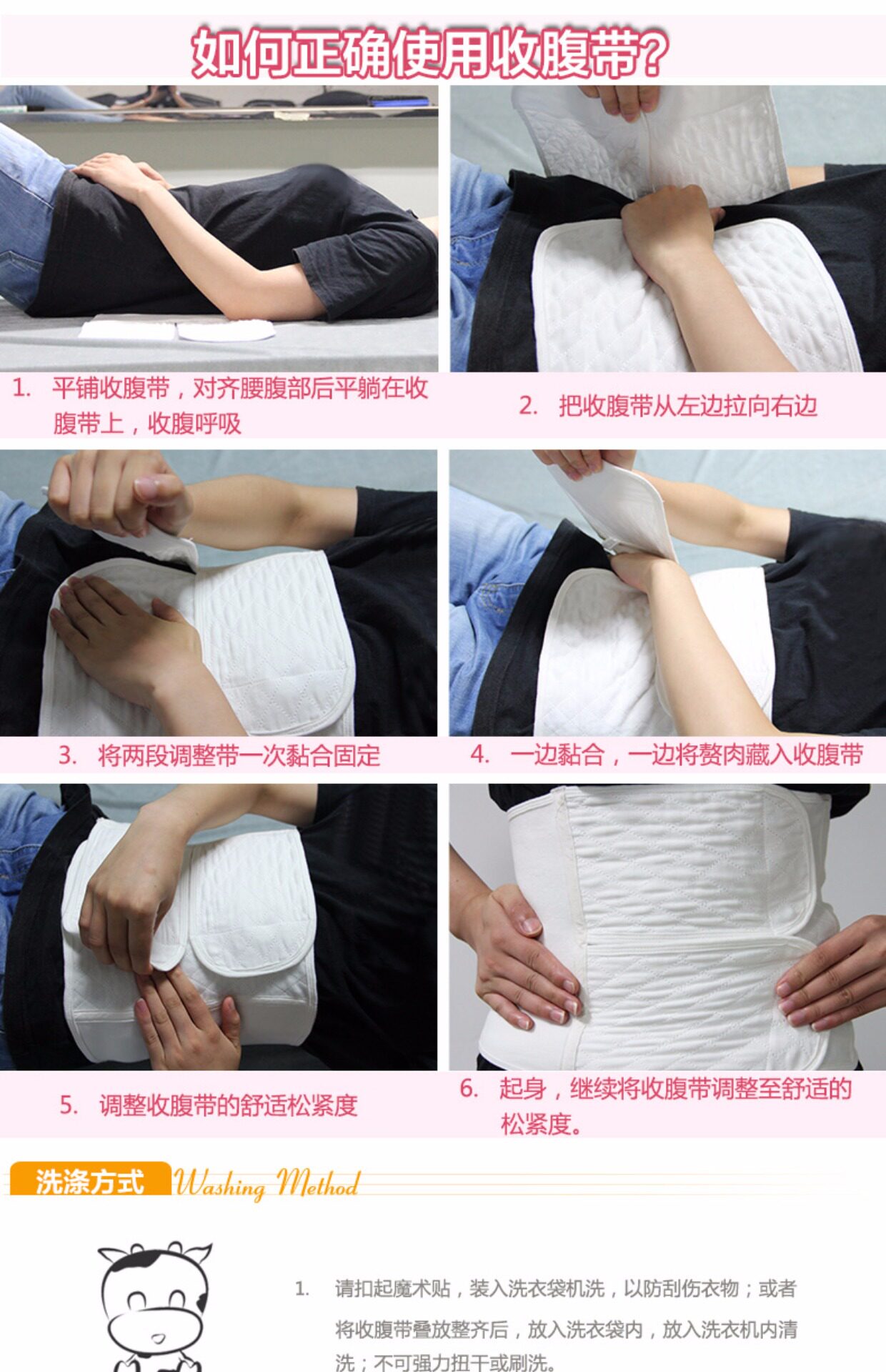 如何正确使用收腹带?

1. 平铺收腹带，对齐腰腹部后平躺在收腹带上，收腹呼吸

2. 把收腹带从左边拉向右边

3. 将两段调整带一次黏合固定

4. 一边黏合，一边将赘肉藏入收腹带

5. 调整收腹带的舒适松紧度

6. 起身，继续将收腹带调整至舒适的松紧度。

洗涤方式 Washing Method

1. 请扣起魔术贴，装入洗衣袋机洗，以防刮伤衣物；或者将收腹带叠放整齐后，放入洗衣袋内，放入洗衣机内清洗；不可强力扭干或刷洗。