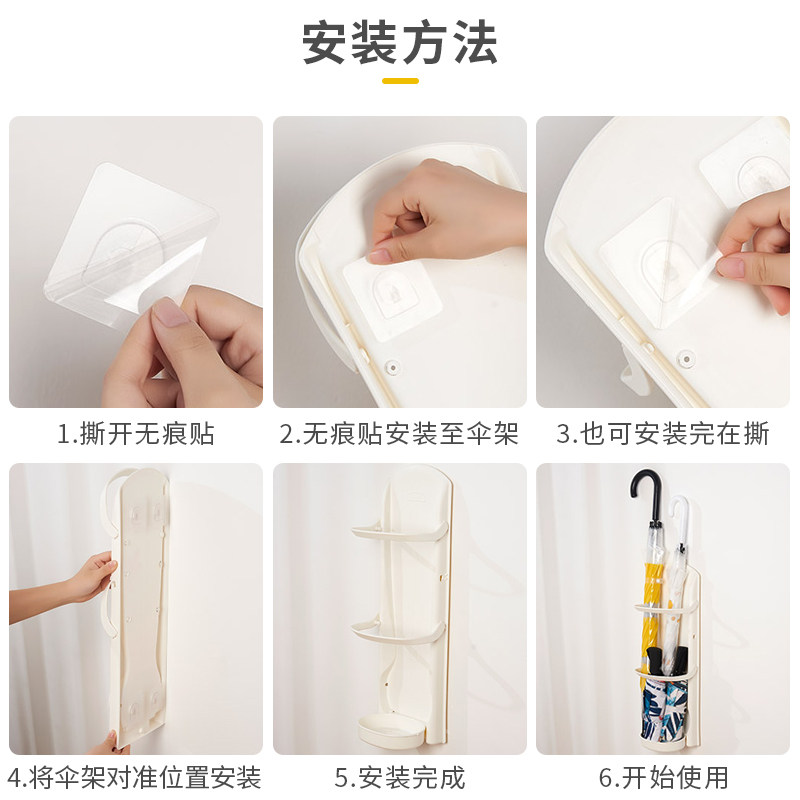 安装方法

1.撕开无痕贴

2.无痕贴安装至伞架

3.也可安装完在撕

4.将伞架对准位置安装

5.安装完成

6.开始使用