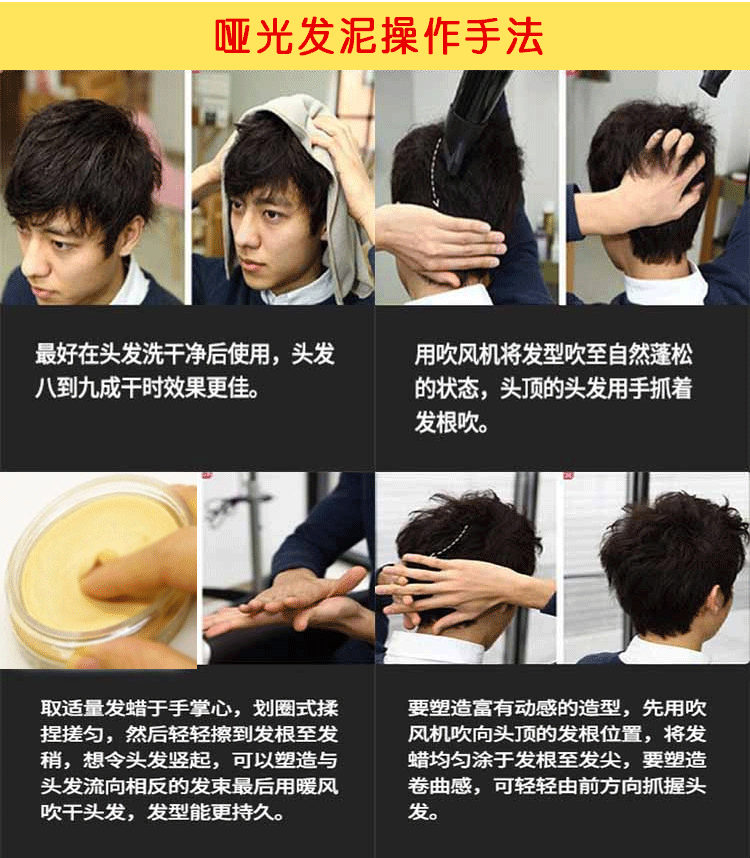 哑光发泥操作手法

最好在头发洗干净后使用，头发八到九成干时效果更佳。

用吹风机将发型吹至自然蓬松的状态，头顶的头发用手抓着发根吹。

取适量发蜡于手掌心，划圈式揉捏搓匀，然后轻轻擦到发根至发稍，想令头发竖起，可以塑造与头发流向相反的发束最后用暖风吹干头发，发型能更持久。

要塑造富有动感的造型，先用吹风机吹向头顶的发根位置，将发蜡均匀涂于发根至发尖，要塑造卷曲感，可轻轻由前方向抓握头发。