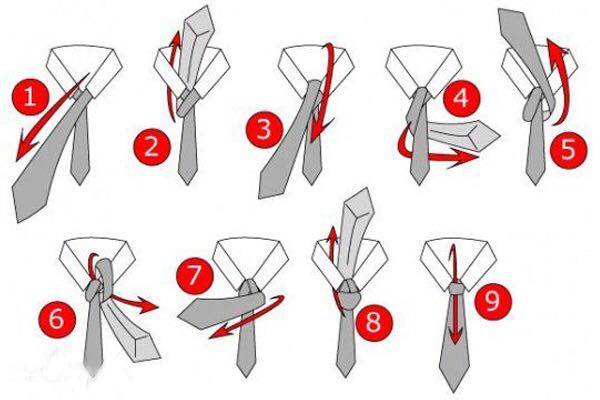 1
2
3
4
5
6
7
8
9