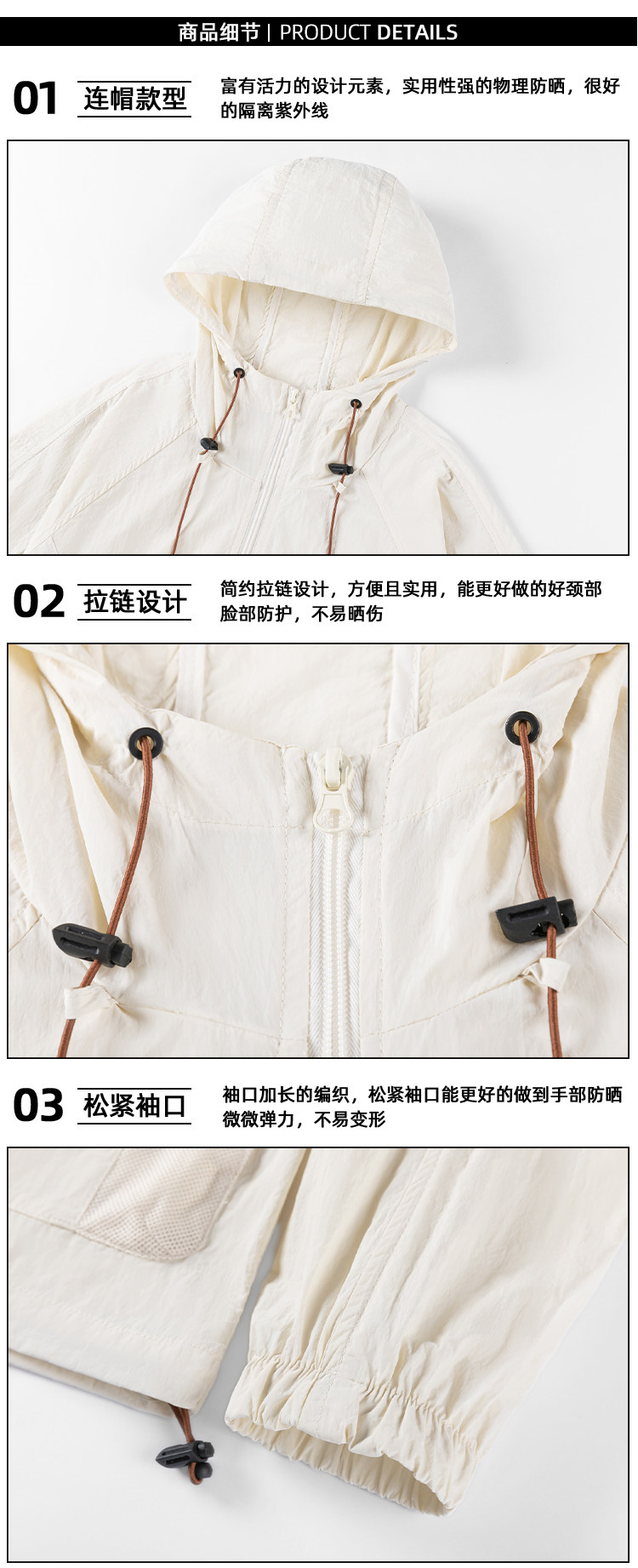 商品细节 | PRODUCT DETAILS

01 连帽款型

富有活力的设计元素，实用性强的物理防晒，很好的隔离紫外线

02 拉链设计

简约拉链设计，方便且实用，能更好做的好颈部脸部防护，不易晒伤

03 松紧袖口

袖口加长的编织，松紧袖口能更好的做到手部防晒微微弹力，不易变形