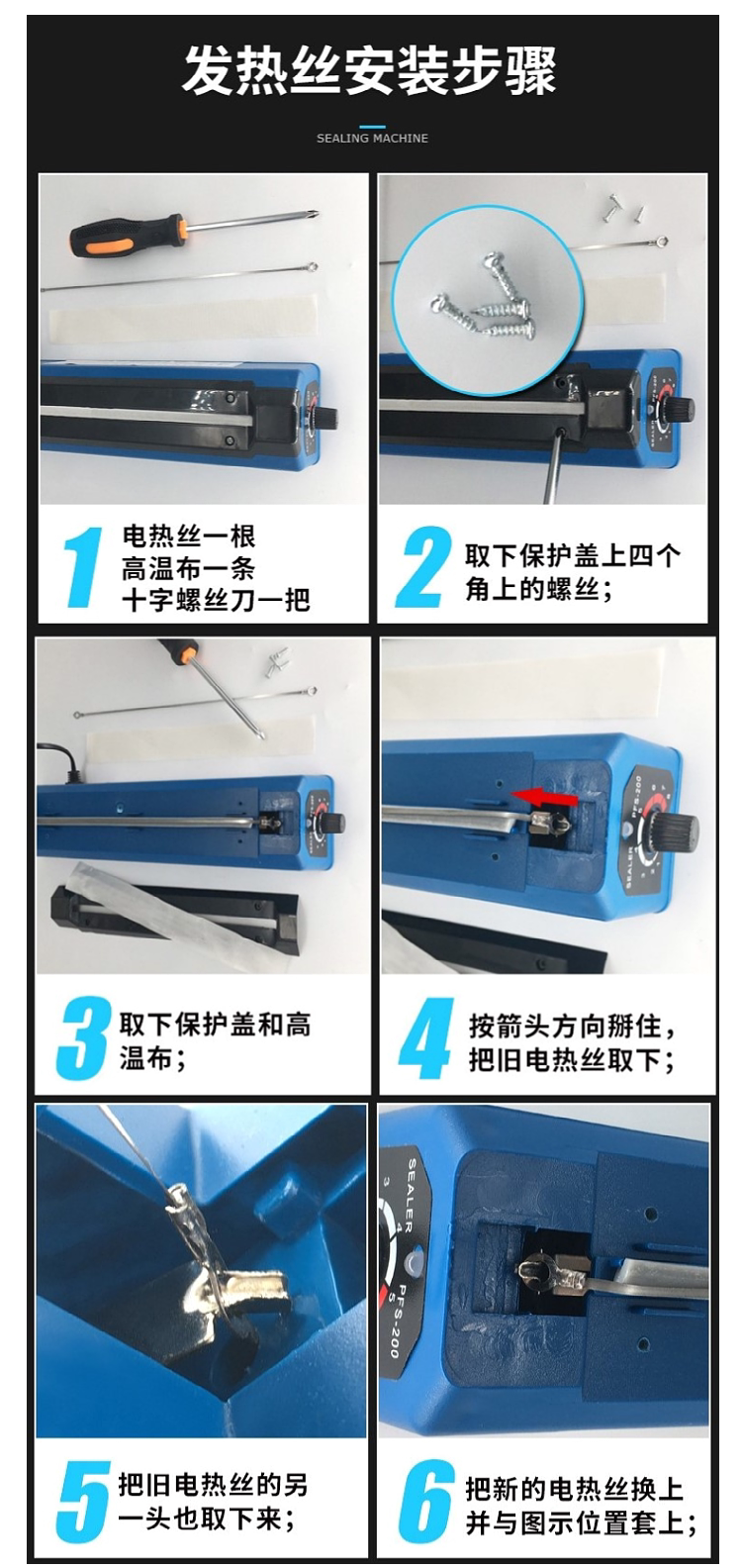 发热丝安装步骤

SEALING MACHINE

1 电热丝一根
高温布一条
十字螺丝刀一把

2 取下保护盖上四个角上的螺丝；

SEALER PFS-200

3 取下保护盖和高温布；

4 按箭头方向掰住，把旧电热丝取下；

SEALER PFS-200

5 把旧电热丝的另一头也取下来；

6 把新的电热丝换上并与图示位置套上；