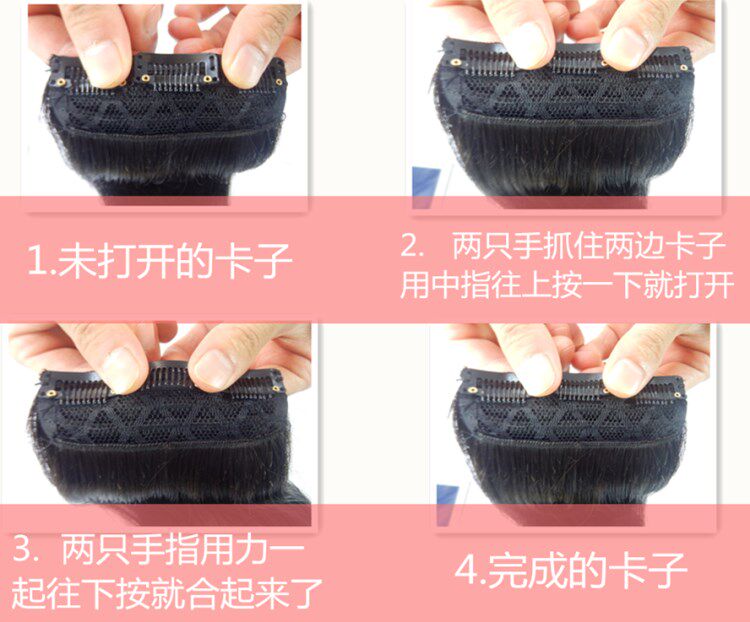 1.未打开的卡子

2. 两只手抓住两边卡子用中指往上按一下就打开

3. 两只手指用力一起往下按就合起来了

4.完成的卡子