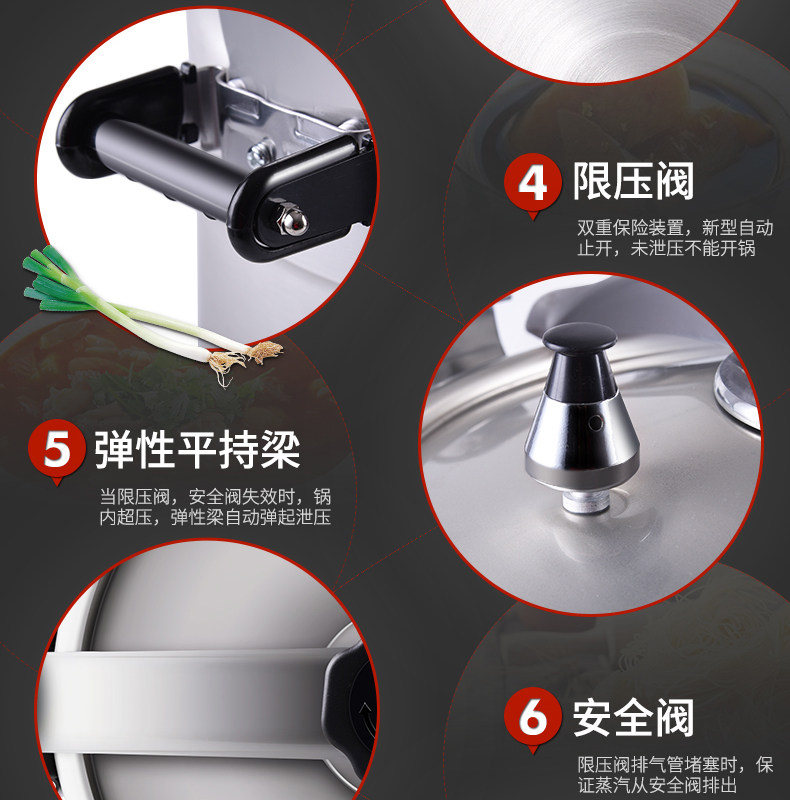 4 限压阀

双重保险装置，新型自动止开，未泄压不能开锅

5 弹性平持梁

当限压阀，安全阀失效时，锅内超压，弹性梁自动弹起泄压

6 安全阀

限压阀排气管堵塞时，保证蒸汽从安全阀排出