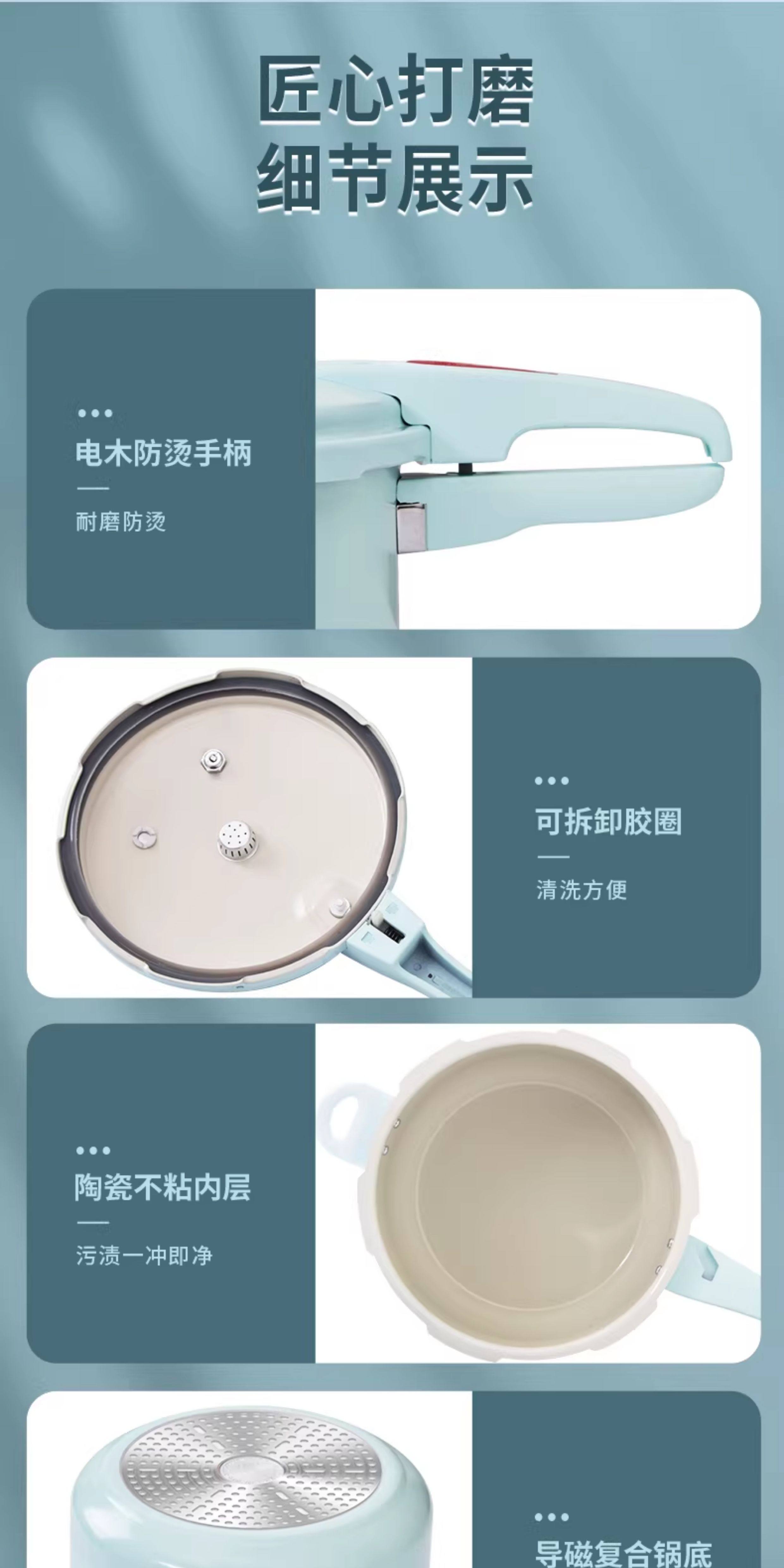 匠心打磨
细节展示

电木防烫手柄

耐磨防烫

可拆卸胶圈

清洗方便

陶瓷不粘内层

污渍一冲即净

导磁复合锅底