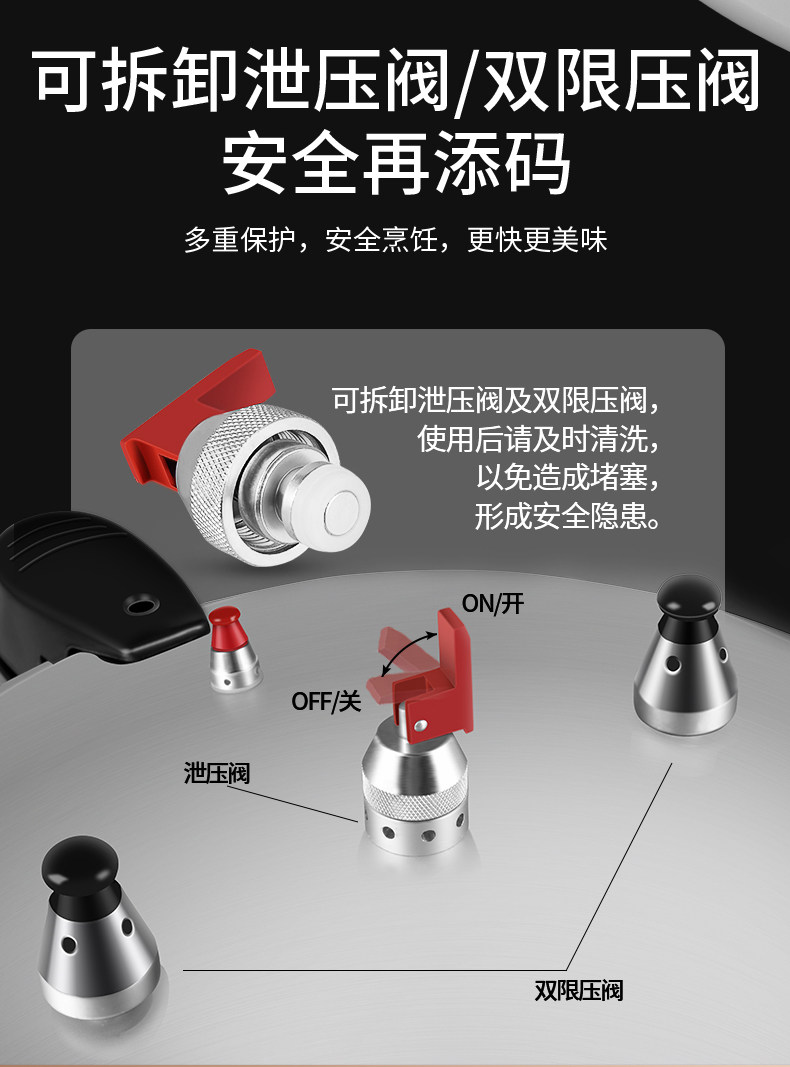 可拆卸泄压阀/双限压阀
安全再添码

多重保护，安全烹饪，更快更美味

可拆卸泄压阀及双限压阀，
使用后请及时清洗，
以免造成堵塞，
形成安全隐患。

ON/开

OFF/关

泄压阀

双限压阀