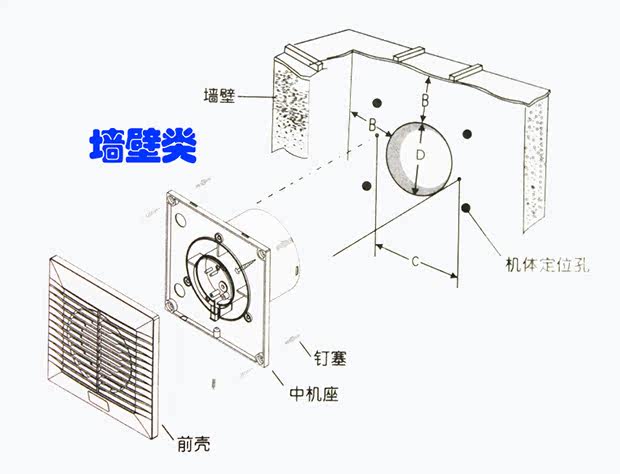 墙壁

墙壁类

B

B

D

C

机体定位孔

钉塞

中机座

前壳