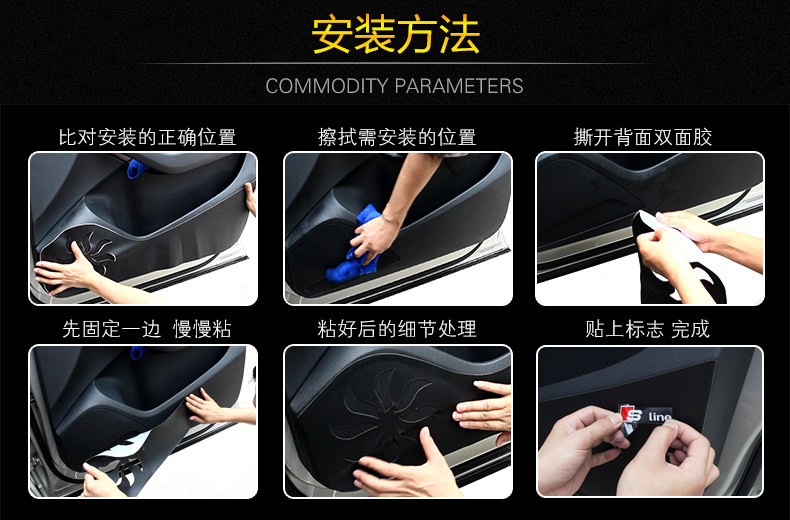 安装方法

COMMODITY PARAMETERS

比对安装的正确位置

擦拭需安装的位置

撕开背面双面胶

先固定一边 慢慢粘

粘好后的细节处理

贴上标志 完成

S line