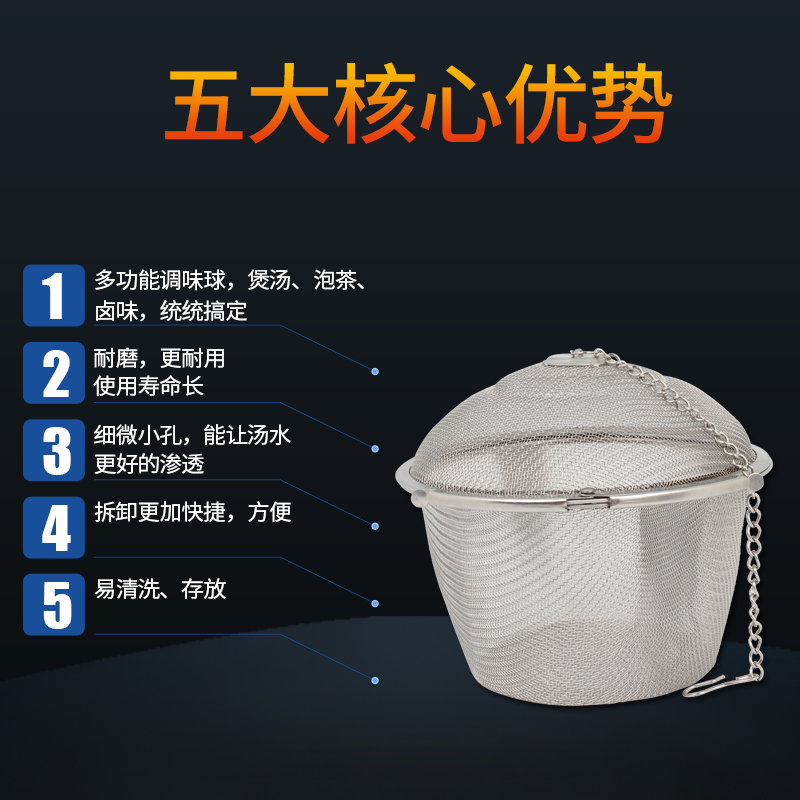 五大核心优势

1
多功能调味球，煲汤、泡茶、卤味，统统搞定

2
耐磨，更耐用
使用寿命长

3
细微小孔，能让汤水更好的渗透

4
拆卸更加快捷，方便

5
易清洗、存放