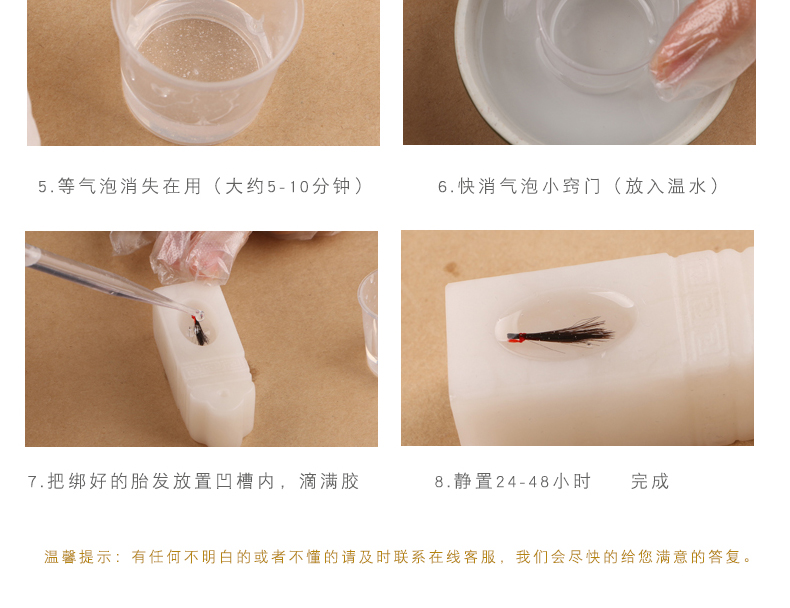 5.等气泡消失在用（大约5-10分钟）

6.快消气泡小窍门（放入温水）

7.把绑好的胎发放置凹槽内，滴满胶

8.静置24-48小时　　完成

温馨提示：有任何不明白的或者不懂的请及时联系在线客服，我们会尽快的给您满意的答复。