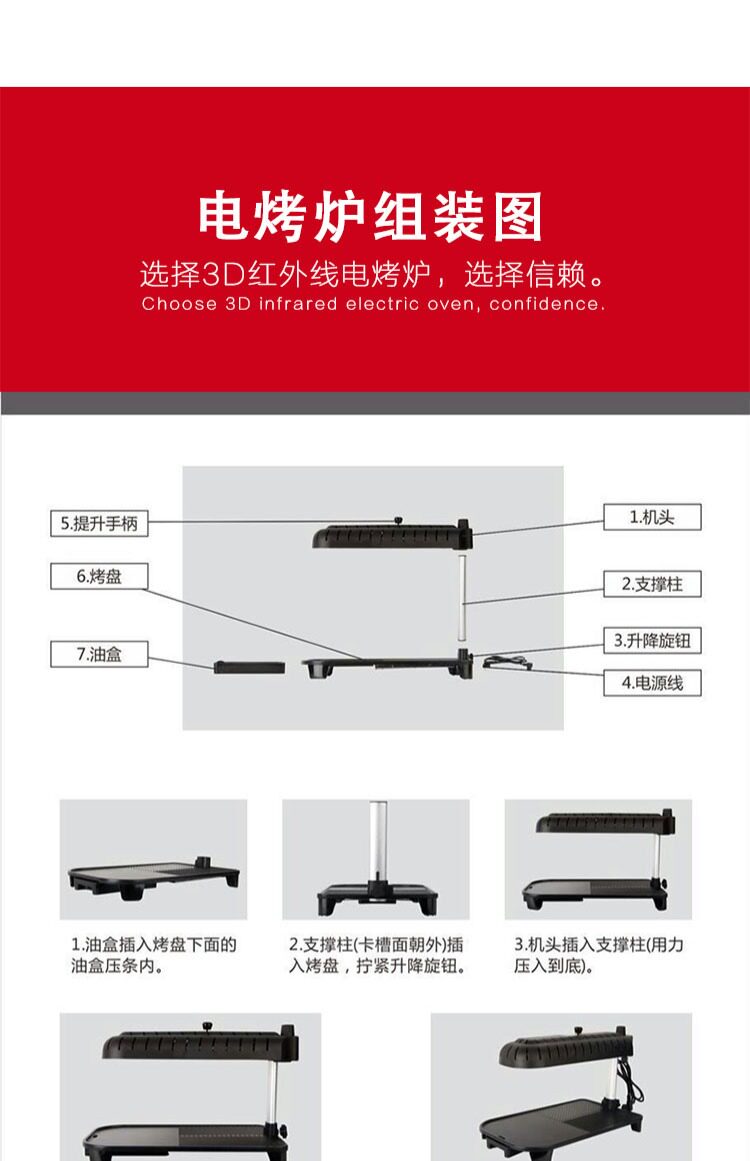 电烤炉组装图

选择3D红外线电烤炉，选择信赖。

Choose 3D infrared electric oven, confidence.

5.提升手柄

6.烤盘

7.油盒

1.机头

2.支撑柱

3.升降旋钮

4.电源线

1.油盒插入烤盘下面的油盒压条内。

2.支撑柱(卡槽面朝外)插入烤盘，拧紧升降旋钮。

3.机头插入支撑柱(用力压入到底)。