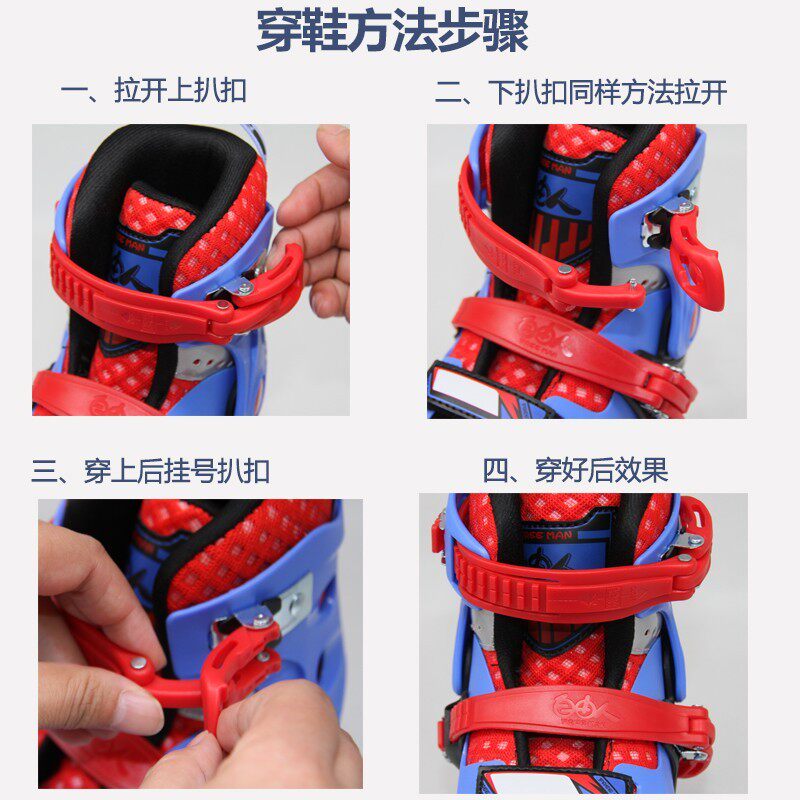 穿鞋方法步骤

一、拉开上扒扣

二、下扒扣同样方法拉开

三、穿上后挂号扒扣

四、穿好后效果