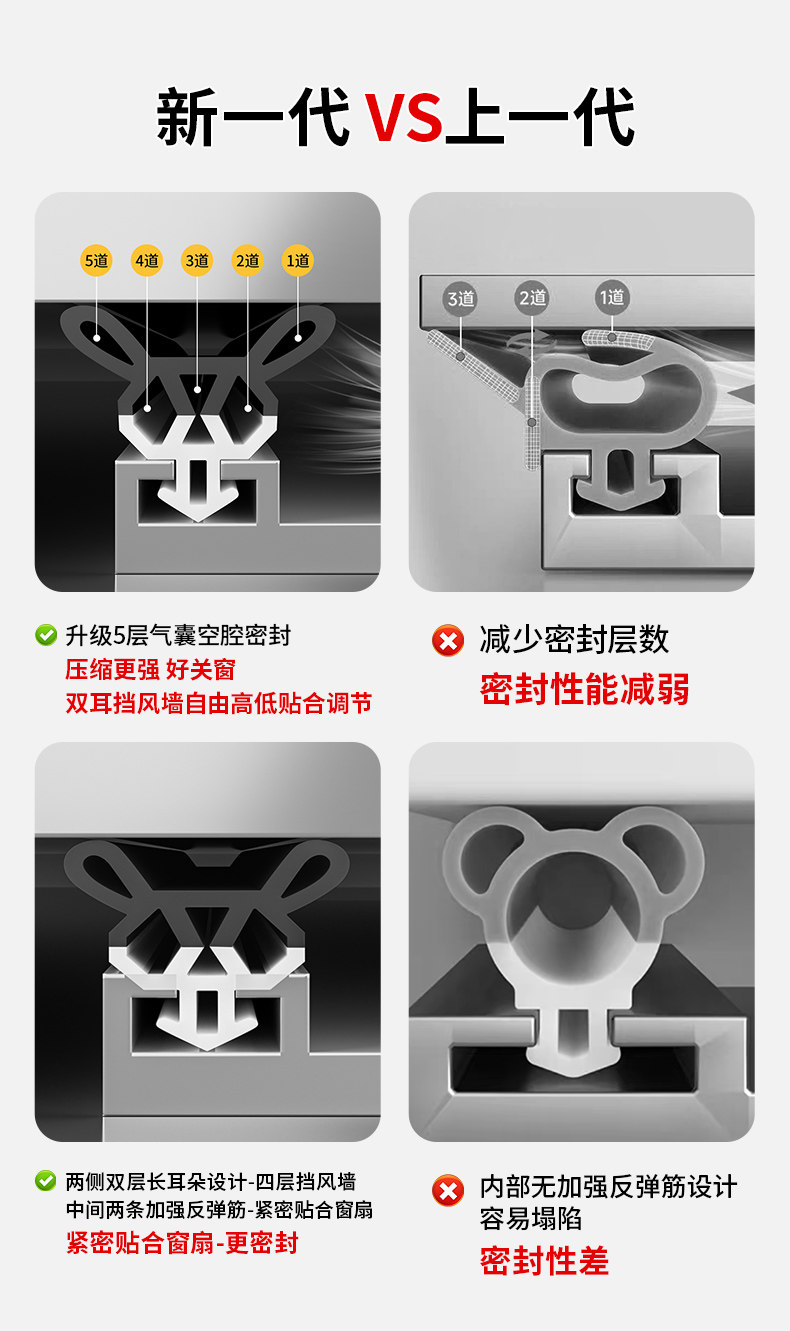 新一代 VS上一代

5道 4道 3道 2道 1道

3道 2道 1道

升级5层气囊空腔密封
压缩更强 好关窗
双耳挡风墙自由高低贴合调节

减少密封层数
密封性能减弱

两侧双层长耳朵设计-四层挡风墙
中间两条加强反弹筋-紧密贴合窗扇
紧密贴合窗扇-更密封

内部无加强反弹筋设计
容易塌陷
密封性差