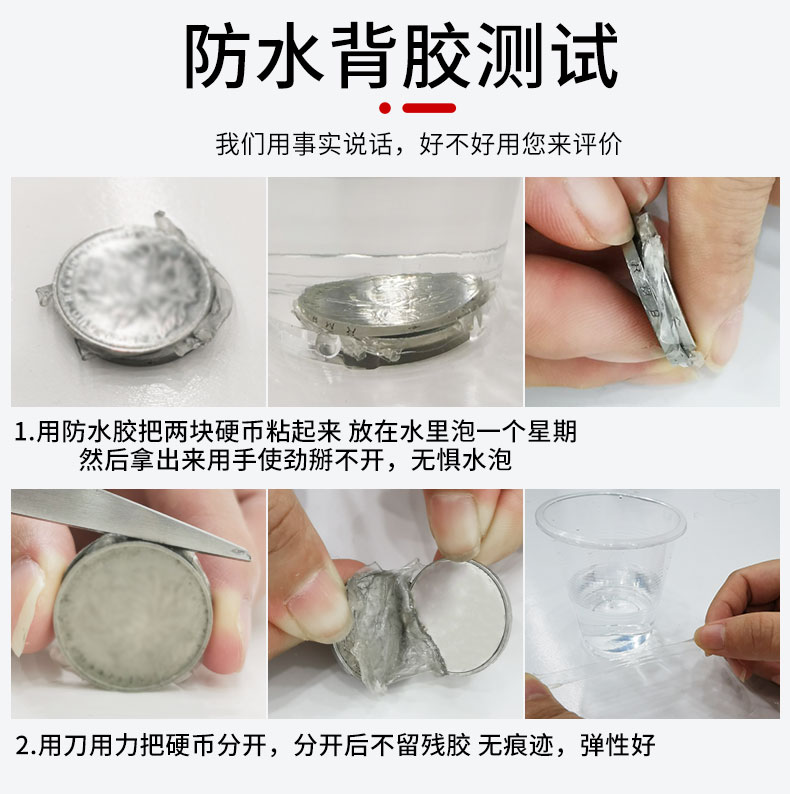 防水背胶测试

我们用事实说话，好不好用您来评价

1.用防水胶把两块硬币粘起来 放在水里泡一个星期
然后拿出来用手使劲掰不开，无惧水泡

2.用刀用力把硬币分开，分开后不留残胶 无痕迹，弹性好