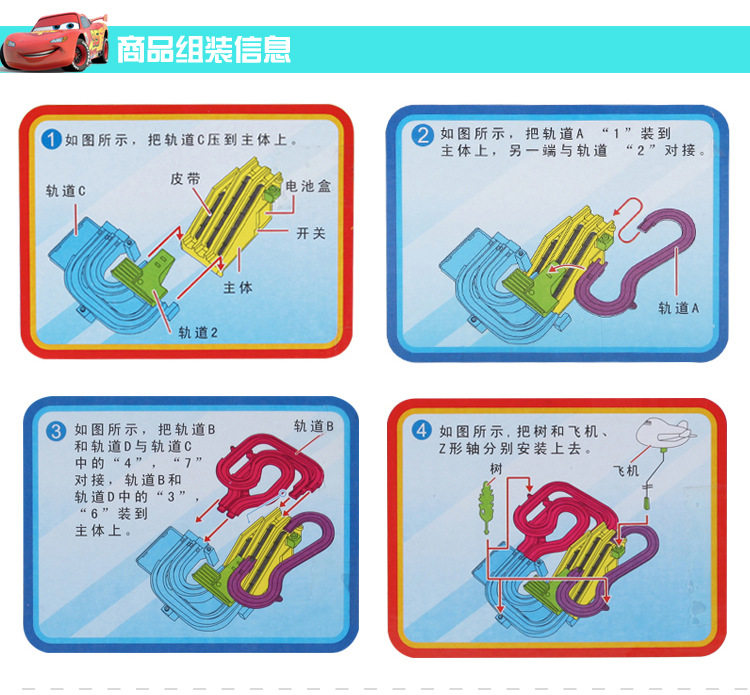 商品组装信息

1 如图所示，把轨道C压到主体上。

轨道C
皮带
电池盒
开关
主体
轨道2

2 如图所示，把轨道A “1”装到主体上，另一端与轨道 “2”对接。

轨道A

3 如图所示，把轨道B和轨道D与轨道C中的“4”，“7”对接，轨道B和轨道D中的“3”，“6”装到主体上。

轨道B

4 如图所示，把树和飞机、Z形轴分别安装上去。

树
飞机