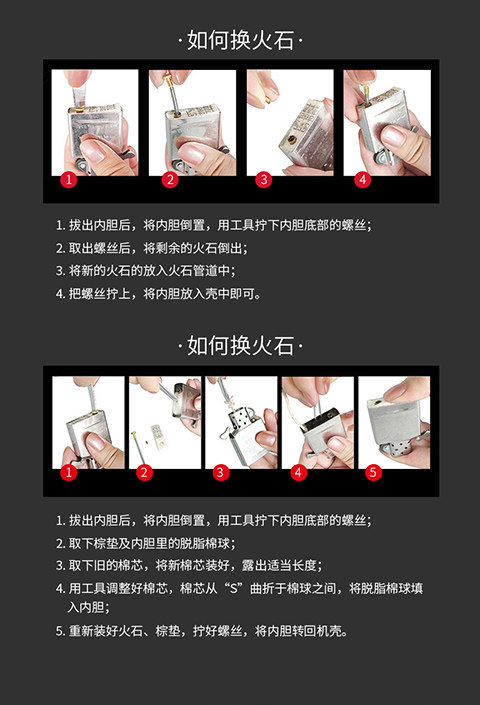 ·如何换火石·

1
2
3
4

1. 拔出内胆后，将内胆倒置，用工具拧下内胆底部的螺丝；
2. 取出螺丝后，将剩余的火石倒出；
3. 将新的火石的放入火石管道中；
4. 把螺丝拧上，将内胆放入壳中即可。

·如何换火石·

1
2
3
4
5

1. 拔出内胆后，将内胆倒置，用工具拧下内胆底部的螺丝；
2. 取下棕垫及内胆里的脱脂棉球；
3. 取下旧的棉芯，将新棉芯装好，露出适当长度；
4. 用工具调整好棉芯，棉芯从“S”曲折于棉球之间，将脱脂棉球填入内胆；
5. 重新装好火石、棕垫，拧好螺丝，将内胆转回机壳。